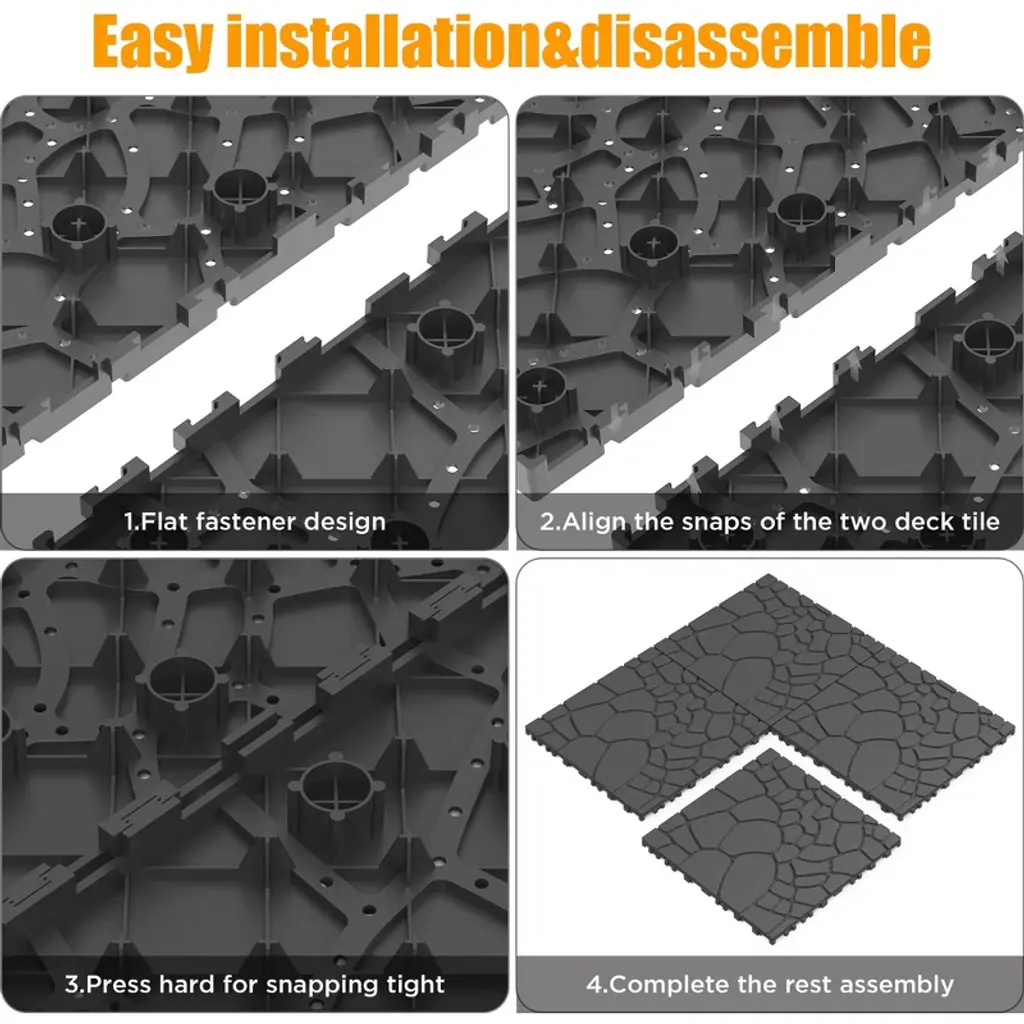 Easy installation&disassemble

1.Flat fastener design

2.Align the snaps of the two deck tile

3.Press hard for snapping tight

4.Complete the rest assembly