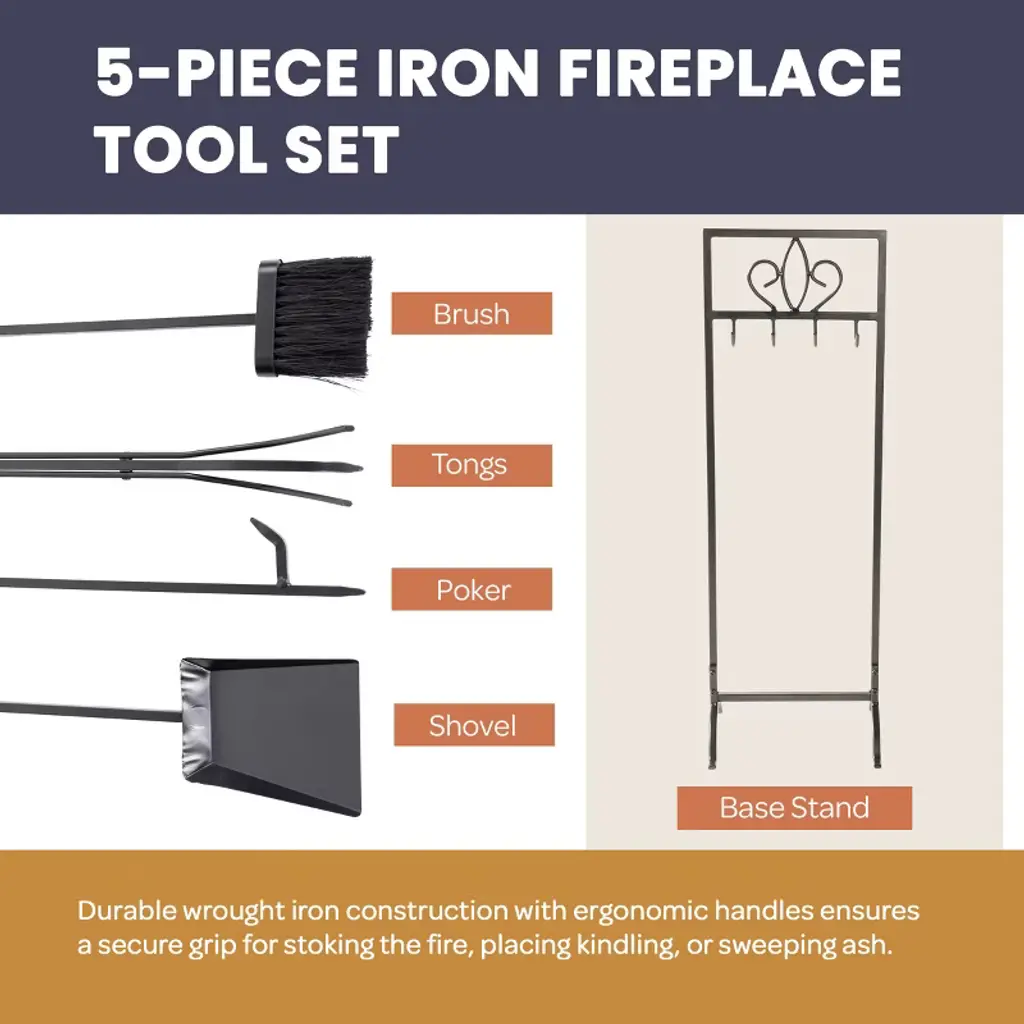 5-PIECE IRON FIREPLACE TOOL SET

Brush

Tongs

Poker

Shovel

Base Stand

Durable wrought iron construction with ergonomic handles ensures a secure grip for stoking the fire, placing kindling, or sweeping ash.