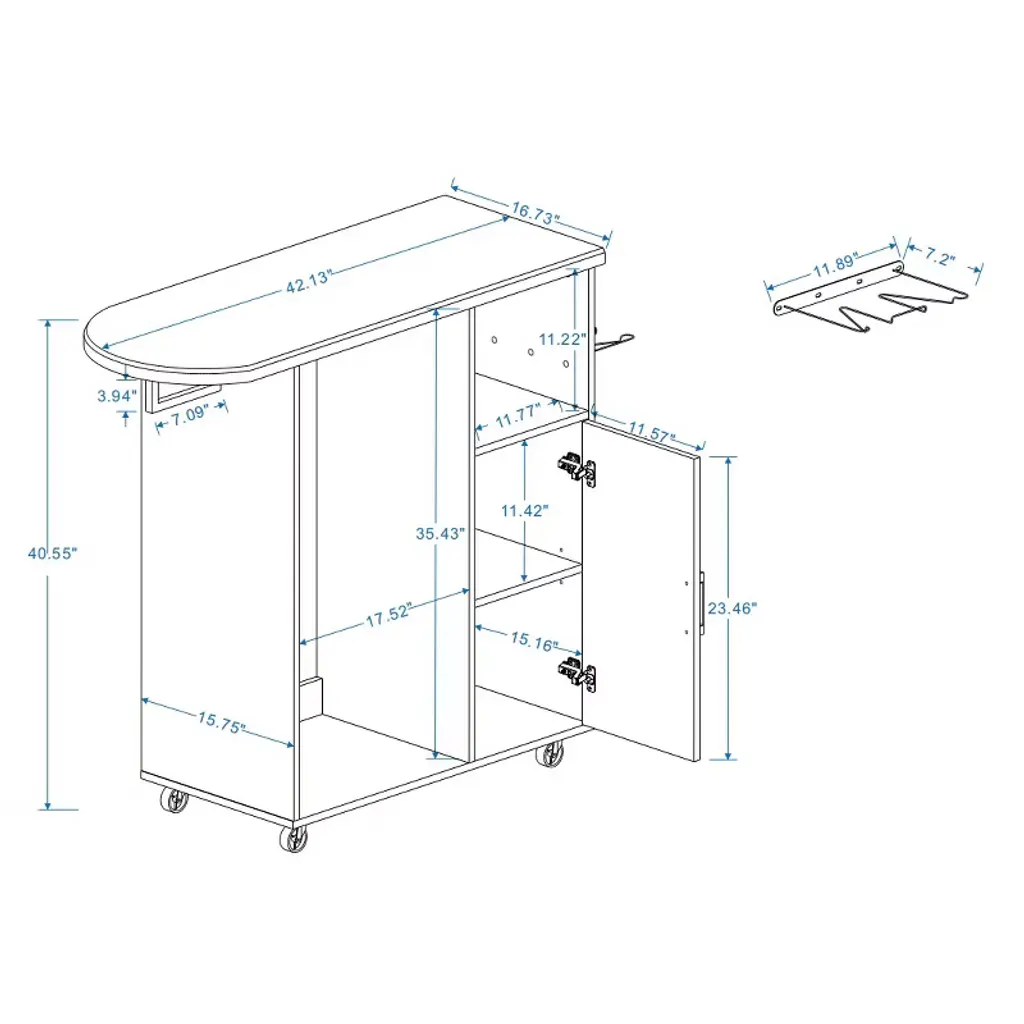 16.73"
42.13"
11.89"
7.2"
11.22"
3.94"
7.09"
11.77"
11.57"
40.55"
35.43"
11.42"
23.46"
17.52"
15.16"
15.75"