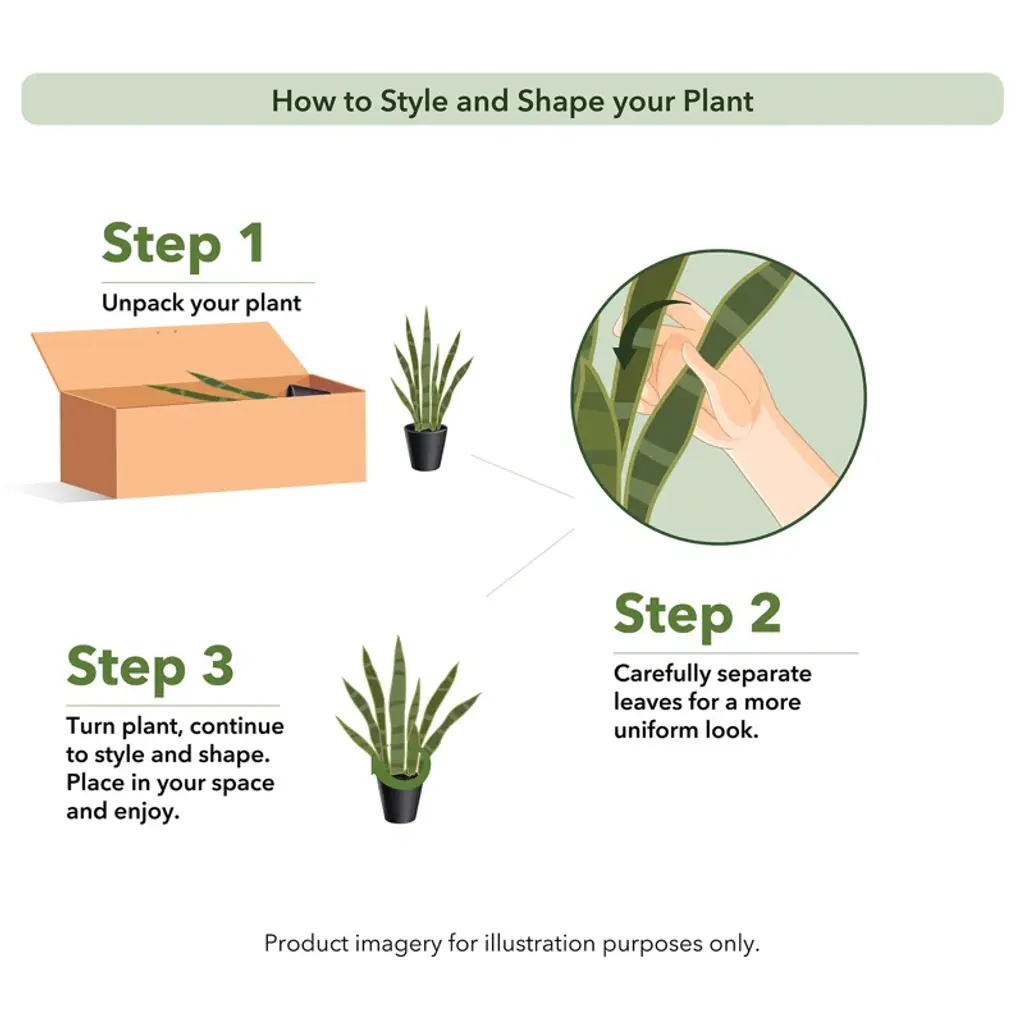 How to Style and Shape your Plant

Step 1
Unpack your plant

Step 2
Carefully separate leaves for a more uniform look.

Step 3
Turn plant, continue to style and shape. Place in your space and enjoy.

Product imagery for illustration purposes only.