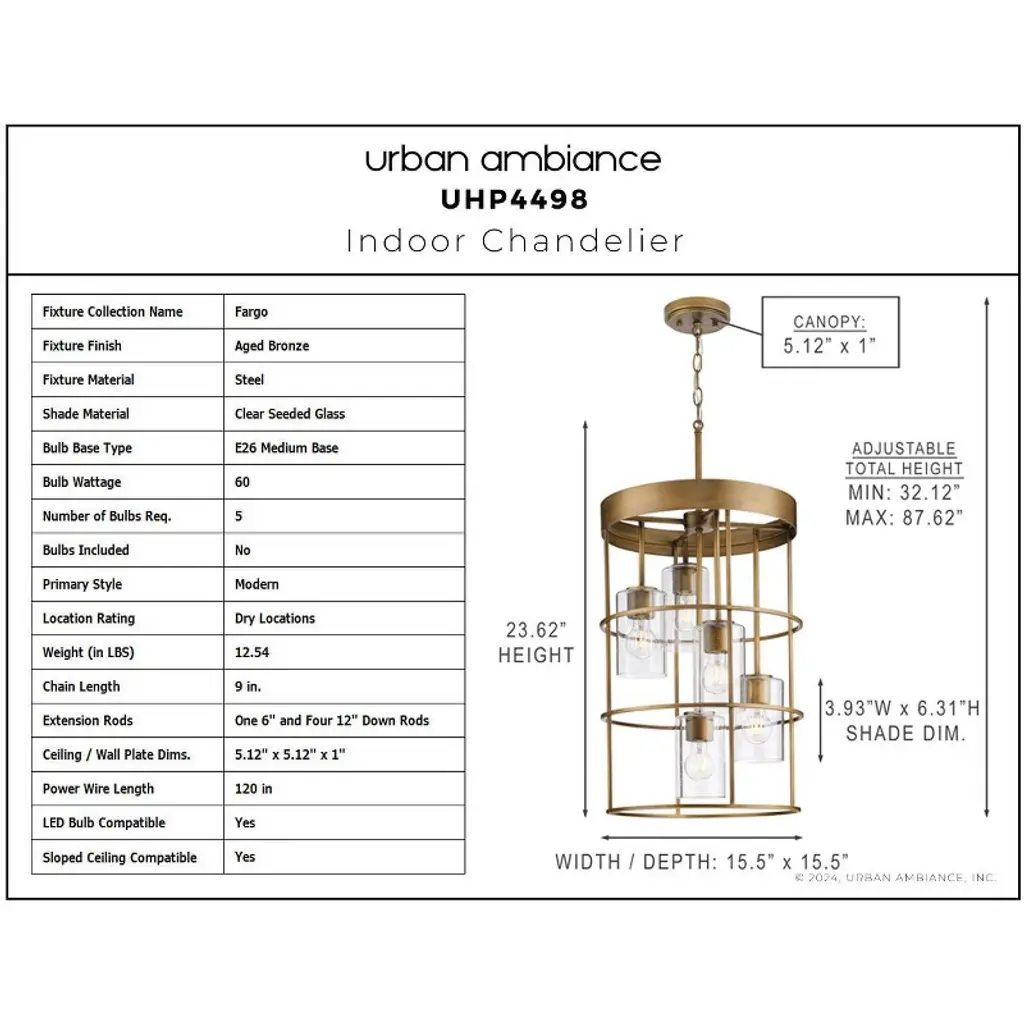 urban ambiance
UHP4498
Indoor Chandelier

| Fixture Collection Name | Fargo |
|---|---|
| Fixture Finish | Aged Bronze |
| Fixture Material | Steel |
| Shade Material | Clear Seeded Glass |
| Bulb Base Type | E26 Medium Base |
| Bulb Wattage | 60 |
| Number of Bulbs Req. | 5 |
| Bulbs Included | No |
| Primary Style | Modern |
| Location Rating | Dry Locations |
| Weight (in LBS) | 12.54 |
| Chain Length | 9 in. |
| Extension Rods | One 6" and Four 12" Down Rods |
| Ceiling / Wall Plate Dims. | 5.12" x 5.12" x 1" |
| Power Wire Length | 120 in |
| LED Bulb Compatible | Yes |
| Sloped Ceiling Compatible | Yes |

CANOPY:
5.12" x 1"

ADJUSTABLE
TOTAL HEIGHT
MIN: 32.12"
MAX: 87.62"

23.62"
HEIGHT

3.93"W x 6.31"H
SHADE DIM.

WIDTH / DEPTH: 15.5" x 15.5"

© 2024, URBAN AMBIANCE, INC.