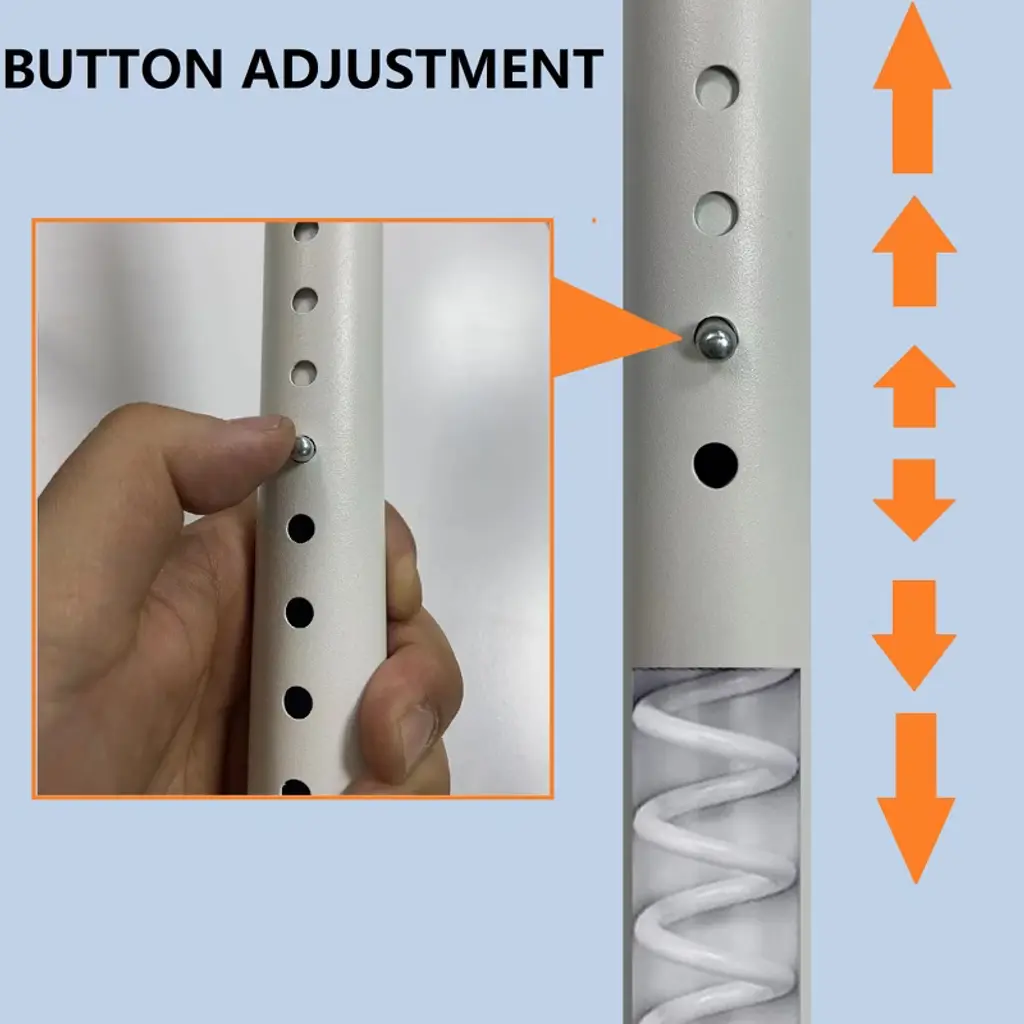 BUTTON ADJUSTMENT