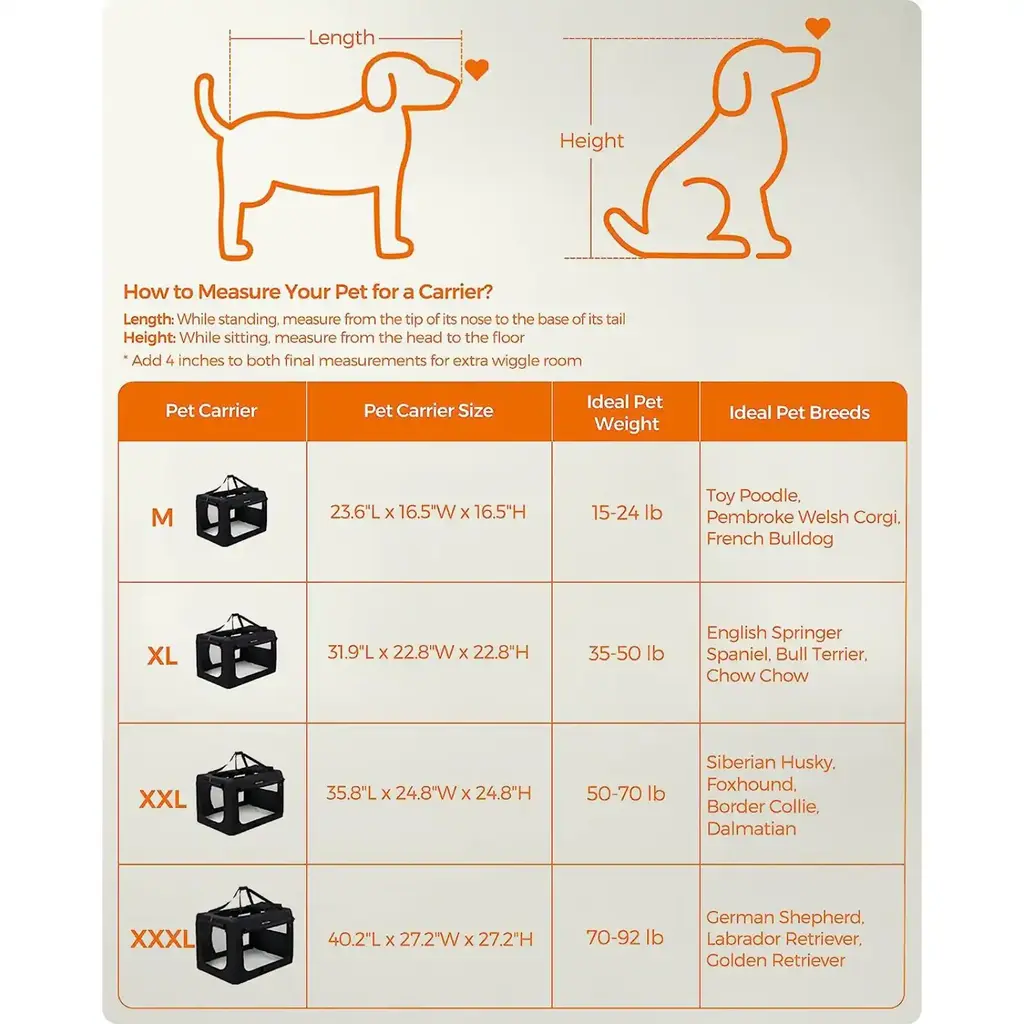 Length

Height

How to Measure Your Pet for a Carrier?

Length: While standing, measure from the tip of its nose to the base of its tail
Height: While sitting, measure from the head to the floor
* Add 4 inches to both final measurements for extra wiggle room

| Pet Carrier | Pet Carrier Size | Ideal Pet Weight | Ideal Pet Breeds |
|---|---|---|---|
| M | 23.6"L x 16.5"W x 16.5"H | 15-24 lb | Toy Poodle, Pembroke Welsh Corgi, French Bulldog |
| XL | 31.9"L x 22.8"W x 22.8"H | 35-50 lb | English Springer Spaniel, Bull Terrier, Chow Chow |
| XXL | 35.8"L x 24.8"W x 24.8"H | 50-70 lb | Siberian Husky, Foxhound, Border Collie, Dalmatian |
| XXXL | 40.2"L x 27.2"W x 27.2"H | 70-92 lb | German Shepherd, Labrador Retriever, Golden Retriever |