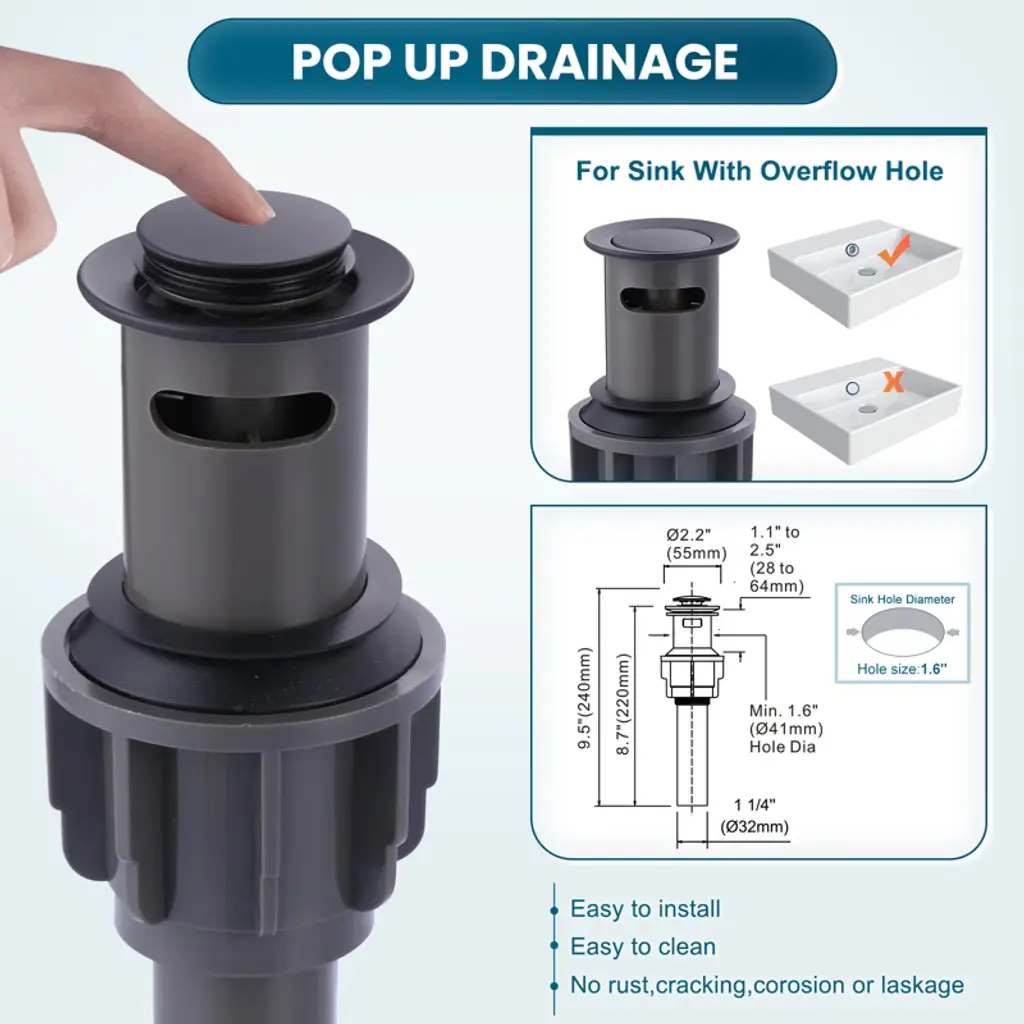 POP UP DRAINAGE

For Sink With Overflow Hole

Ø2.2" (55mm)

1.1" to 2.5" (28 to 64mm)

9.5"(240mm)

8.7"(220mm)

Min. 1.6" (Ø41mm) Hole Dia

1 1/4" (Ø32mm)

Sink Hole Diameter

Hole size:1.6"

Easy to install

Easy to clean

No rust,cracking,corosion or laskage