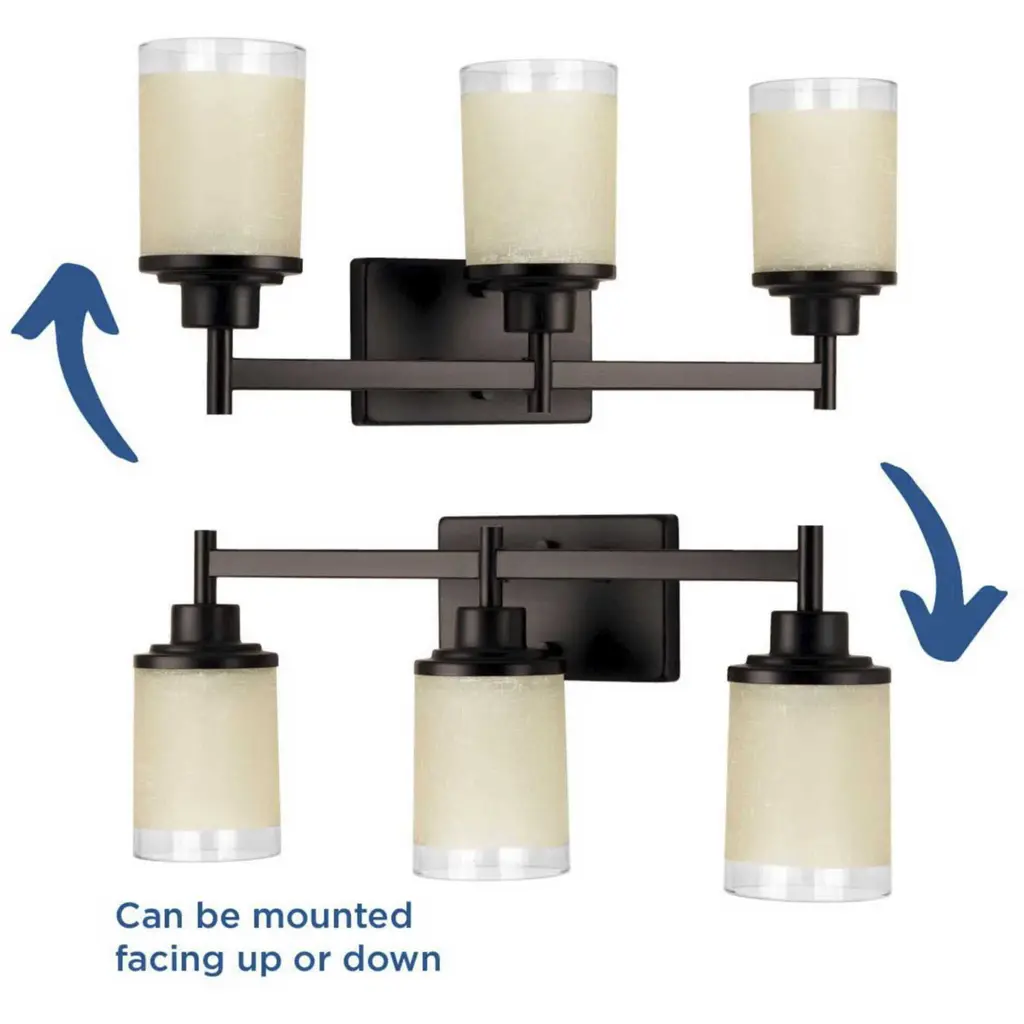 Can be mounted facing up or down