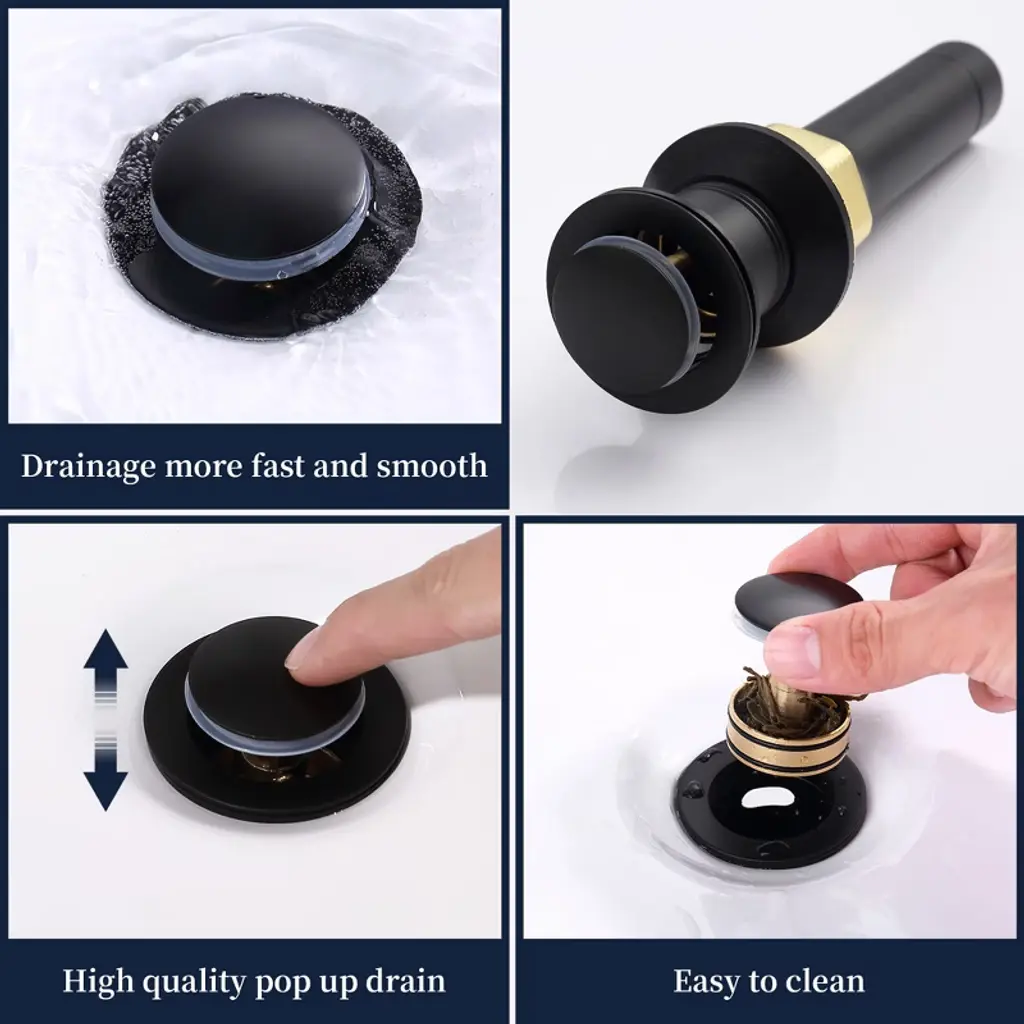 Drainage more fast and smooth

High quality pop up drain

Easy to clean