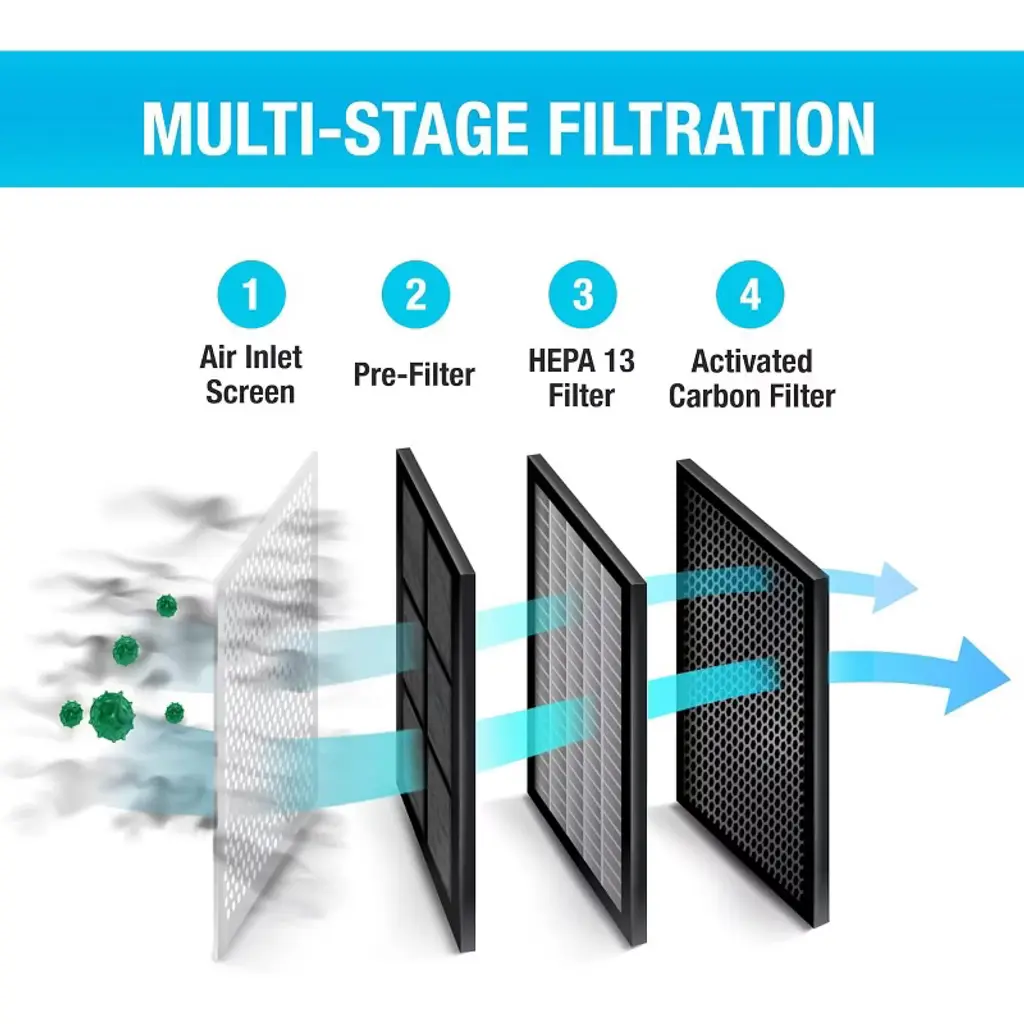 MULTI-STAGE FILTRATION

1
Air Inlet Screen

2
Pre-Filter

3
HEPA 13 Filter

4
Activated Carbon Filter