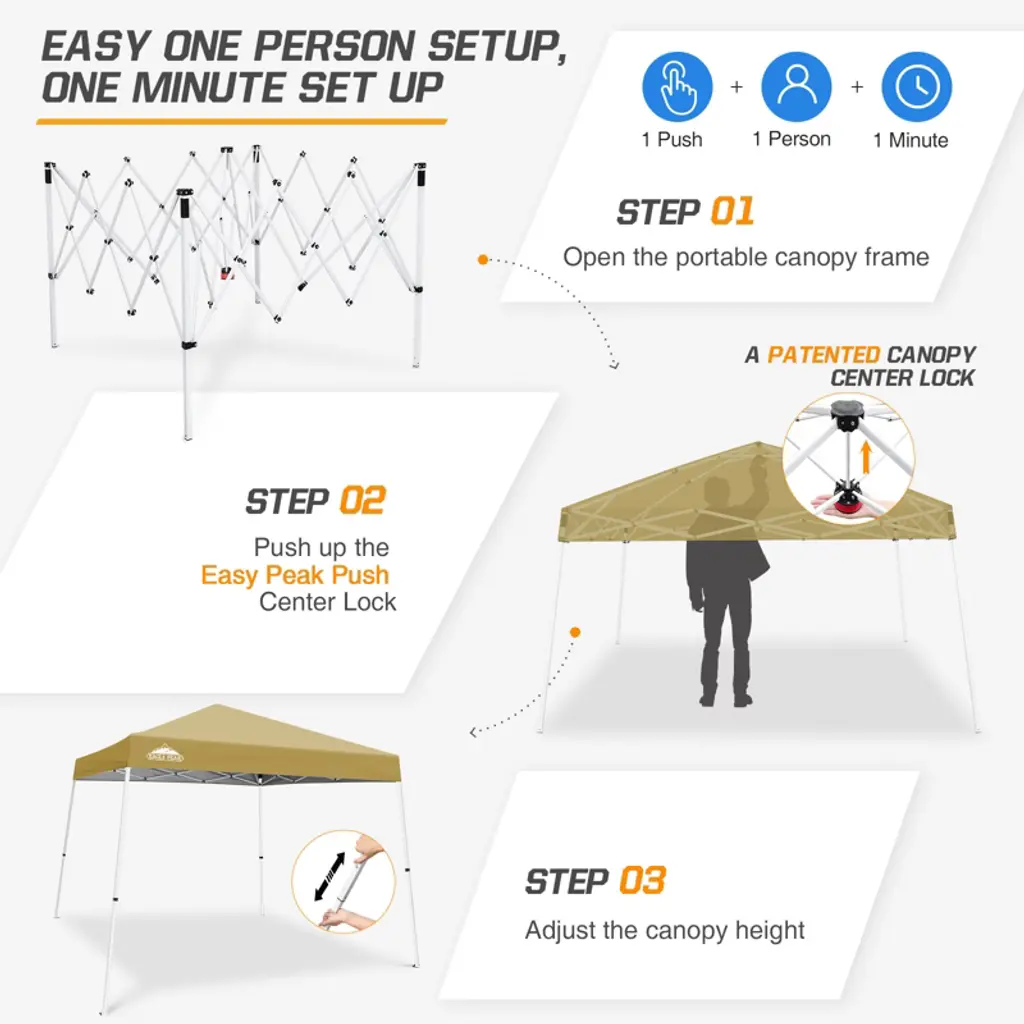 EASY ONE PERSON SETUP, ONE MINUTE SET UP

1 Push + 1 Person + 1 Minute

STEP 01
Open the portable canopy frame

A PATENTED CANOPY CENTER LOCK

STEP 02
Push up the Easy Peak Push Center Lock

EAGLE PEAK

STEP 03
Adjust the canopy height