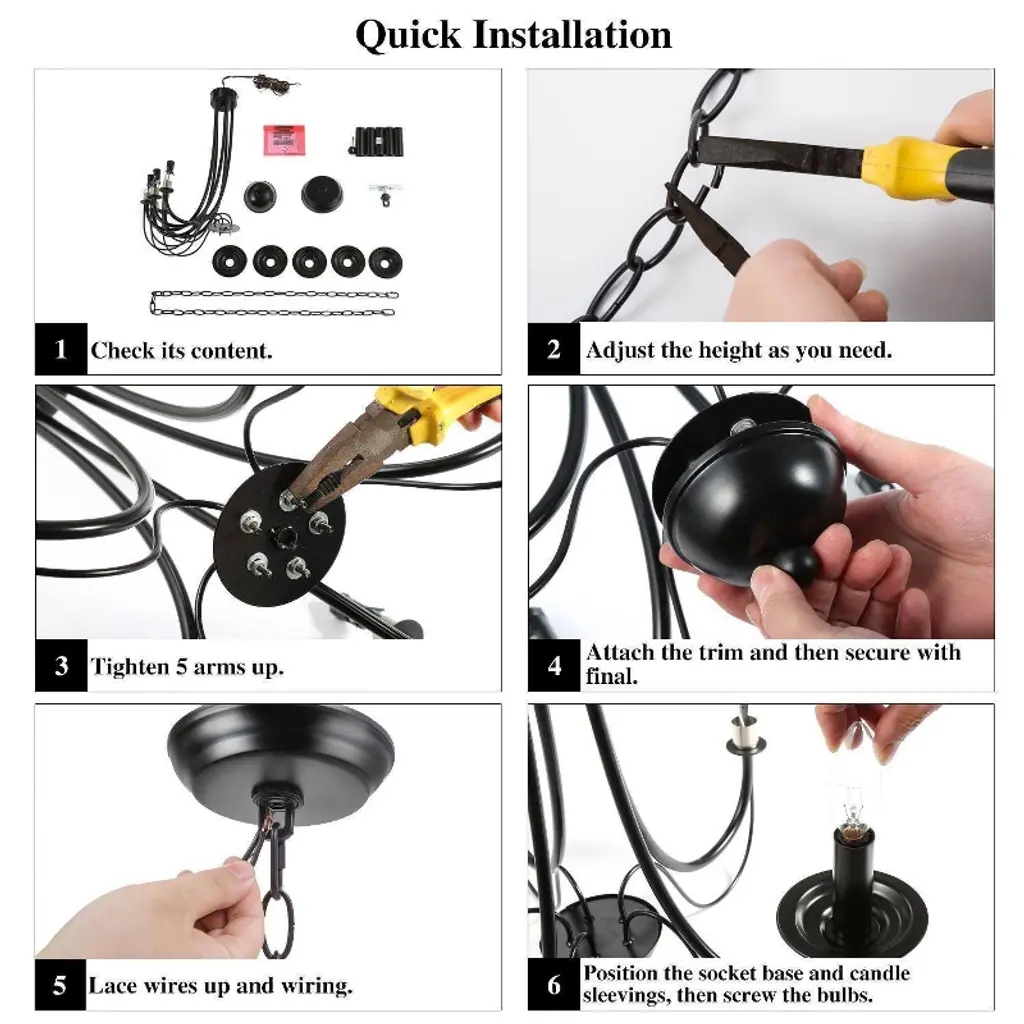 Quick Installation

1 Check its content.

2 Adjust the height as you need.

3 Tighten 5 arms up.

4 Attach the trim and then secure with final.

5 Lace wires up and wiring.

6 Position the socket base and candle sleevings, then screw the bulbs.