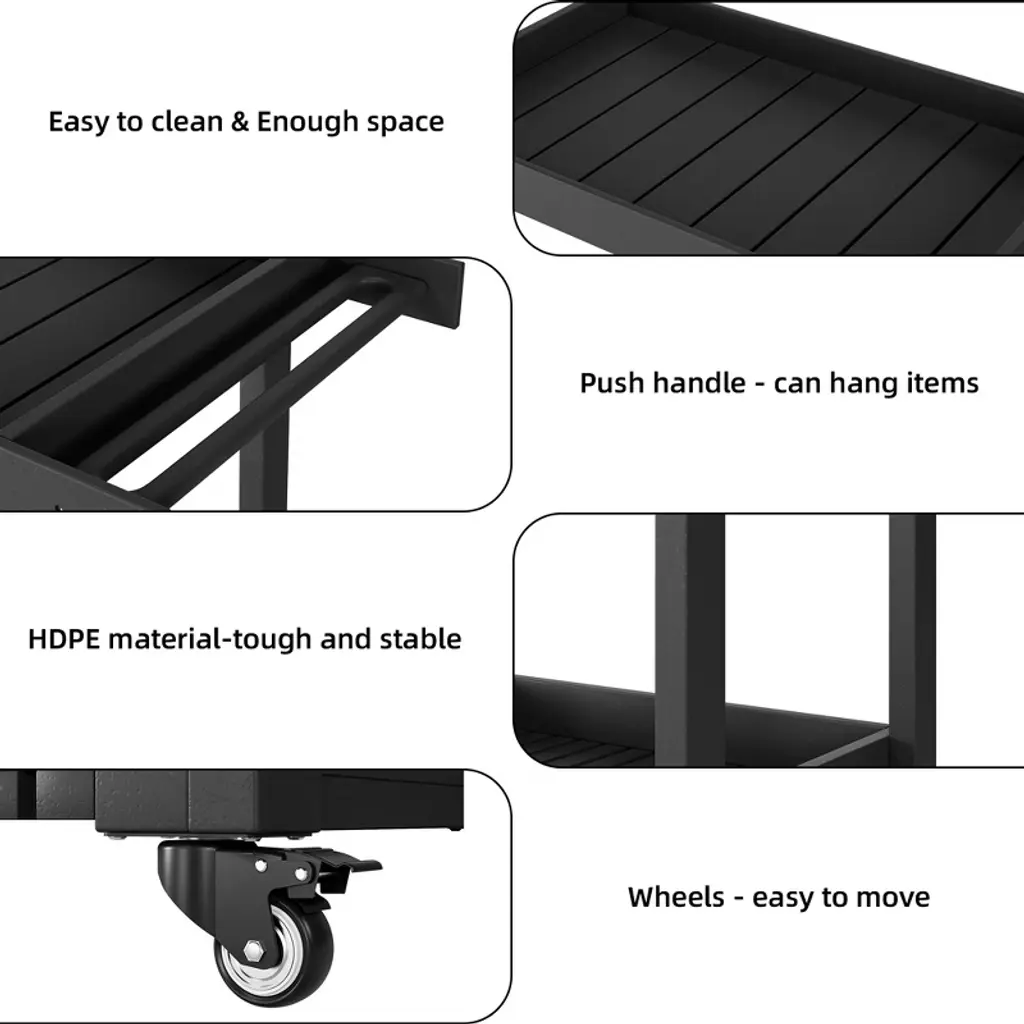 Easy to clean & Enough space

Push handle - can hang items

HDPE material-tough and stable

Wheels - easy to move