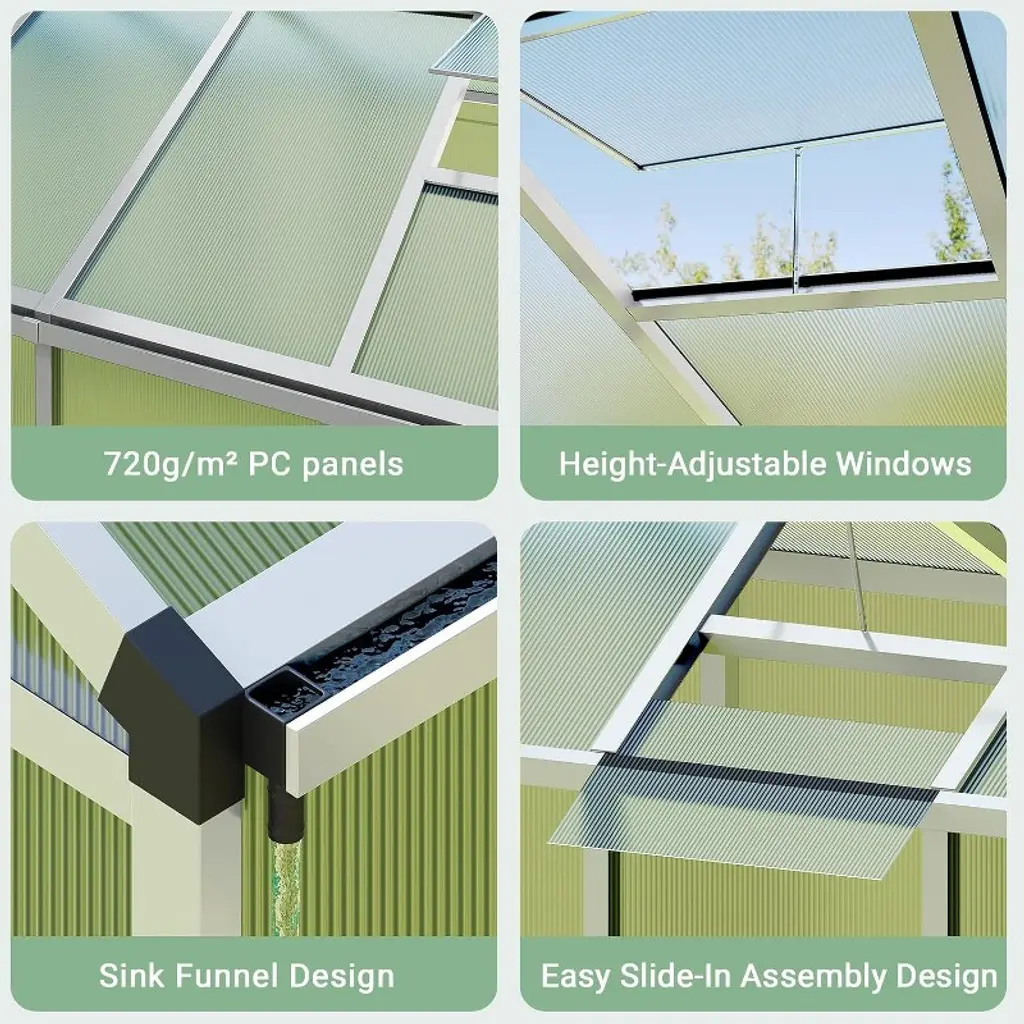 720g/m² PC panels

Height-Adjustable Windows

Sink Funnel Design

Easy Slide-In Assembly Design