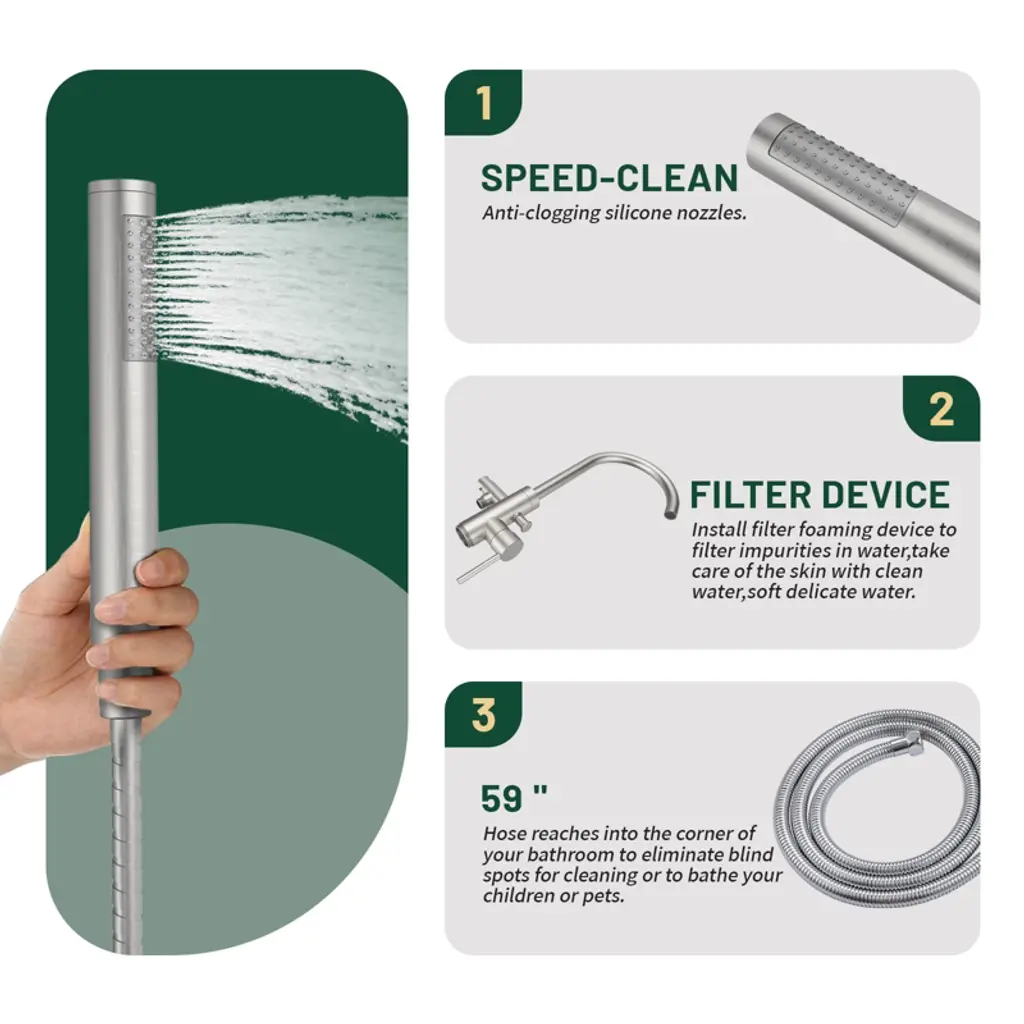 1

SPEED-CLEAN

Anti-clogging silicone nozzles.

2

FILTER DEVICE

Install filter foaming device to filter impurities in water,take care of the skin with clean water,soft delicate water.

3

59 "

Hose reaches into the corner of your bathroom to eliminate blind spots for cleaning or to bathe your children or pets.