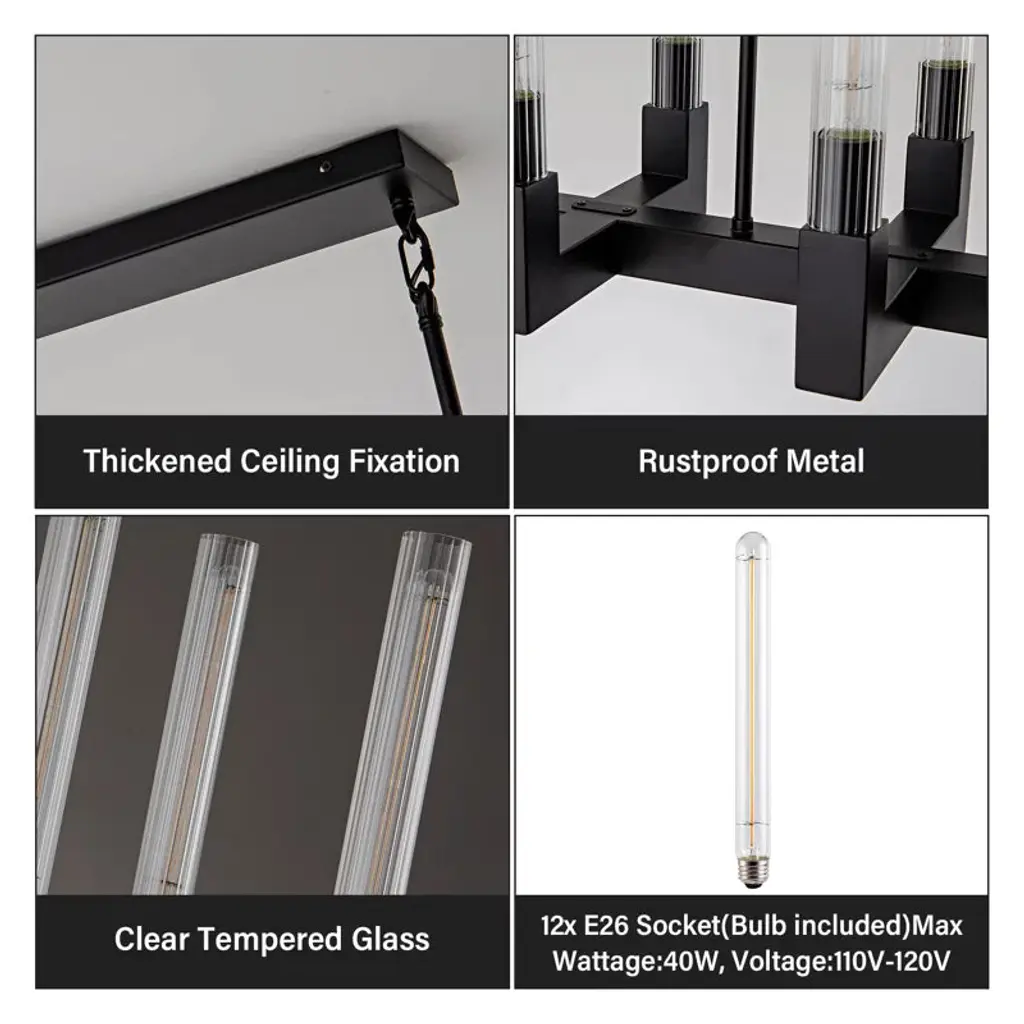 Thickened Ceiling Fixation

Rustproof Metal

Clear Tempered Glass

12x E26 Socket(Bulb included)Max Wattage:40W, Voltage:110V-120V