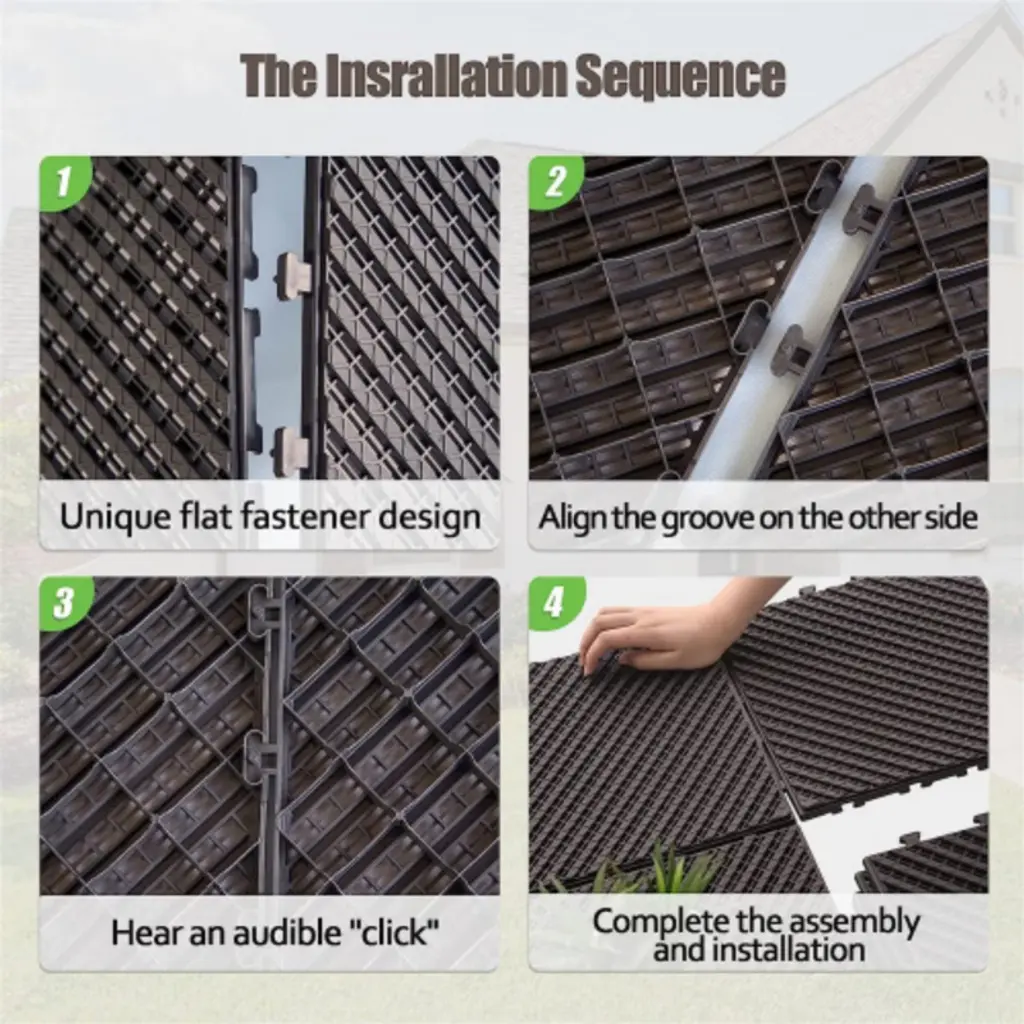 The Insrallation Sequence

1

Unique flat fastener design

2

Align the groove on the other side

3

Hear an audible "click"

4

Complete the assembly and installation