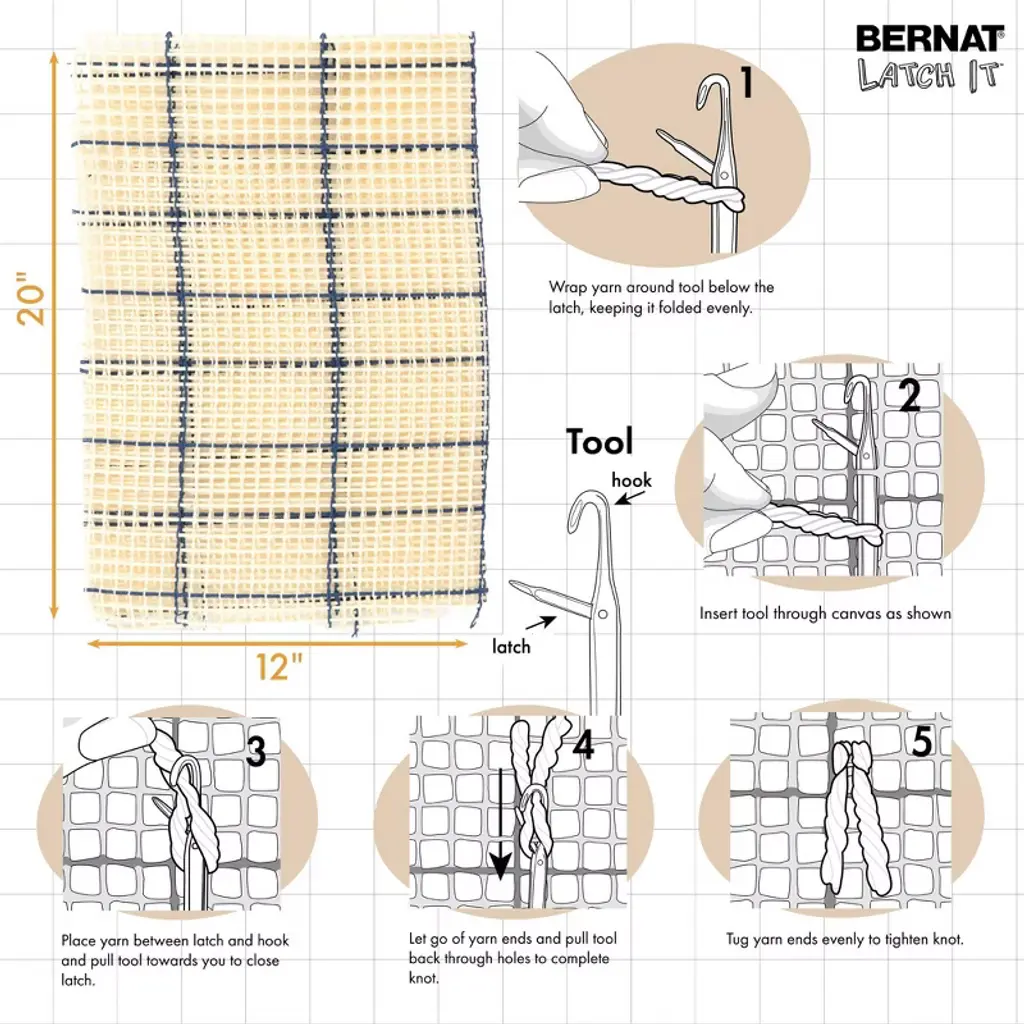 BERNAT®
LATCH IT™

20"

12"

1

Wrap yarn around tool below the latch, keeping it folded evenly.

Tool

hook

latch

2

Insert tool through canvas as shown

3

Place yarn between latch and hook and pull tool towards you to close latch.

4

Let go of yarn ends and pull tool back through holes to complete knot.

5

Tug yarn ends evenly to tighten knot.