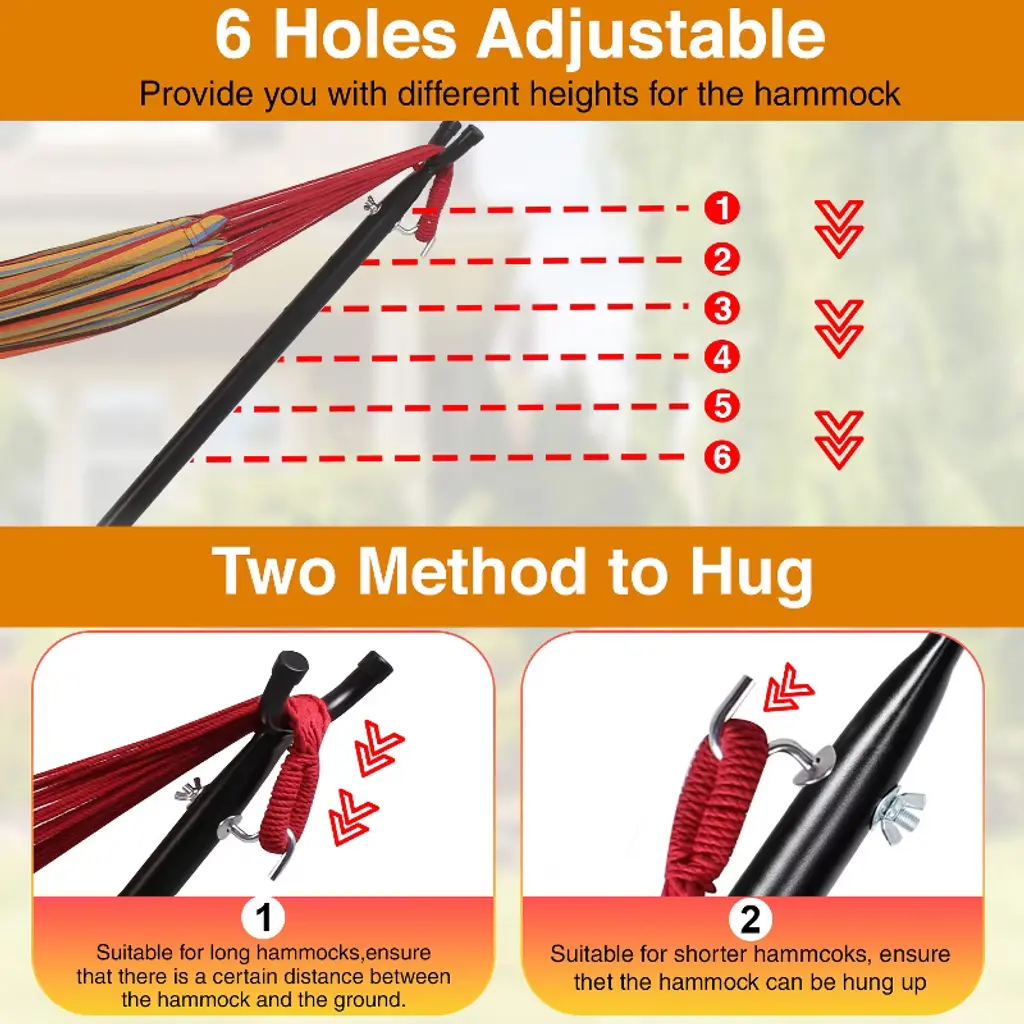 6 Holes Adjustable
Provide you with different heights for the hammock

1
2
3
4
5
6

Two Method to Hug

1
Suitable for long hammocks,ensure that there is a certain distance between the hammock and the ground.

2
Suitable for shorter hammcoks, ensure thet the hammock can be hung up