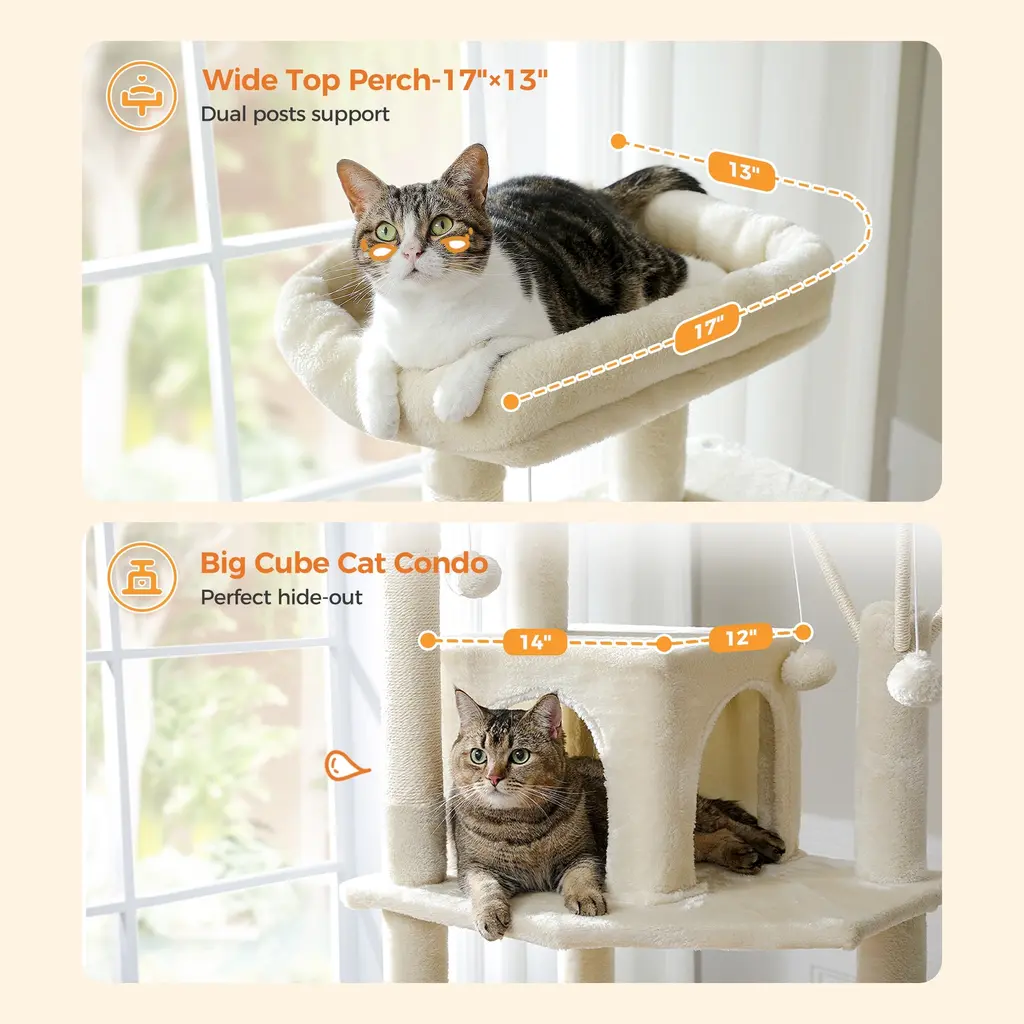 Wide Top Perch-17"×13"
Dual posts support

13"

17"

Big Cube Cat Condo
Perfect hide-out

14"

12"