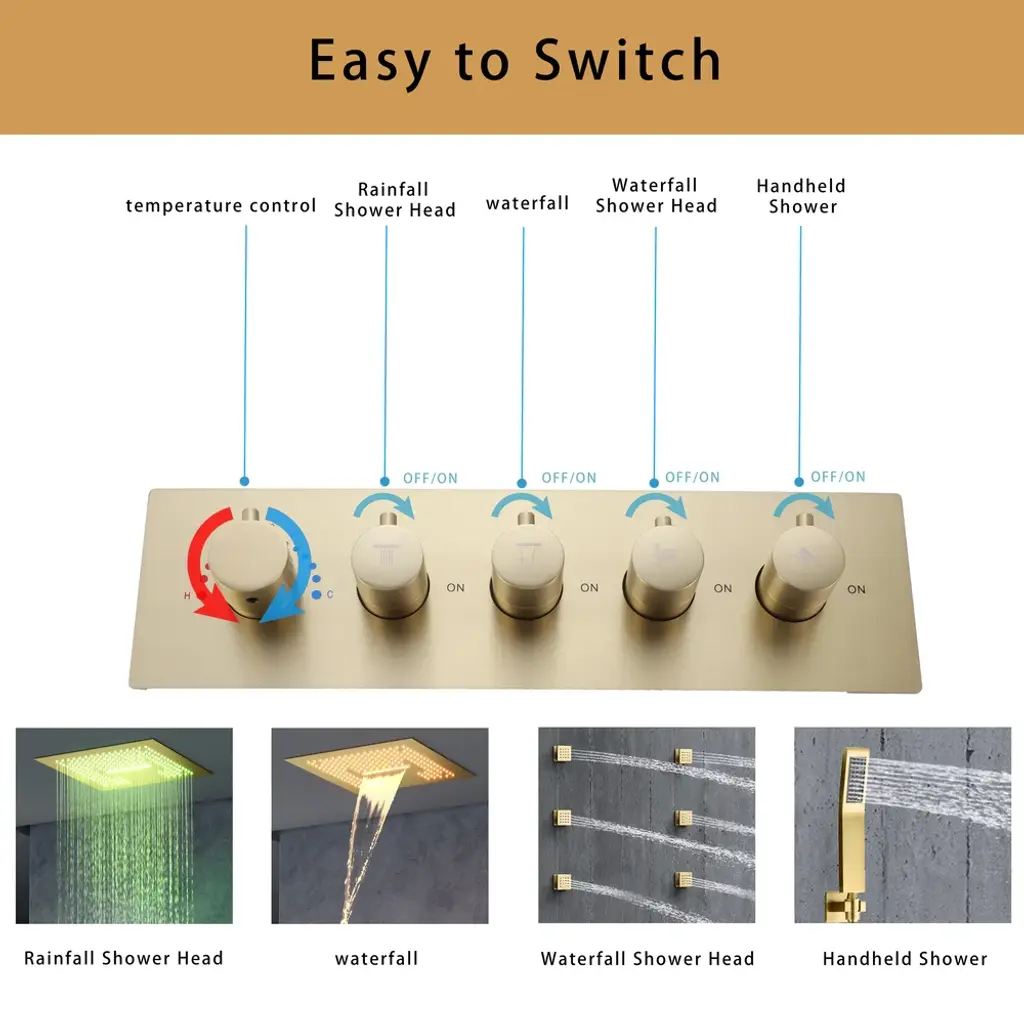 Easy to Switch

temperature control

Rainfall Shower Head

waterfall

Waterfall Shower Head

Handheld Shower

OFF/ON

OFF/ON

OFF/ON

OFF/ON

H

C

ON

ON

ON

ON

Rainfall Shower Head

waterfall

Waterfall Shower Head

Handheld Shower