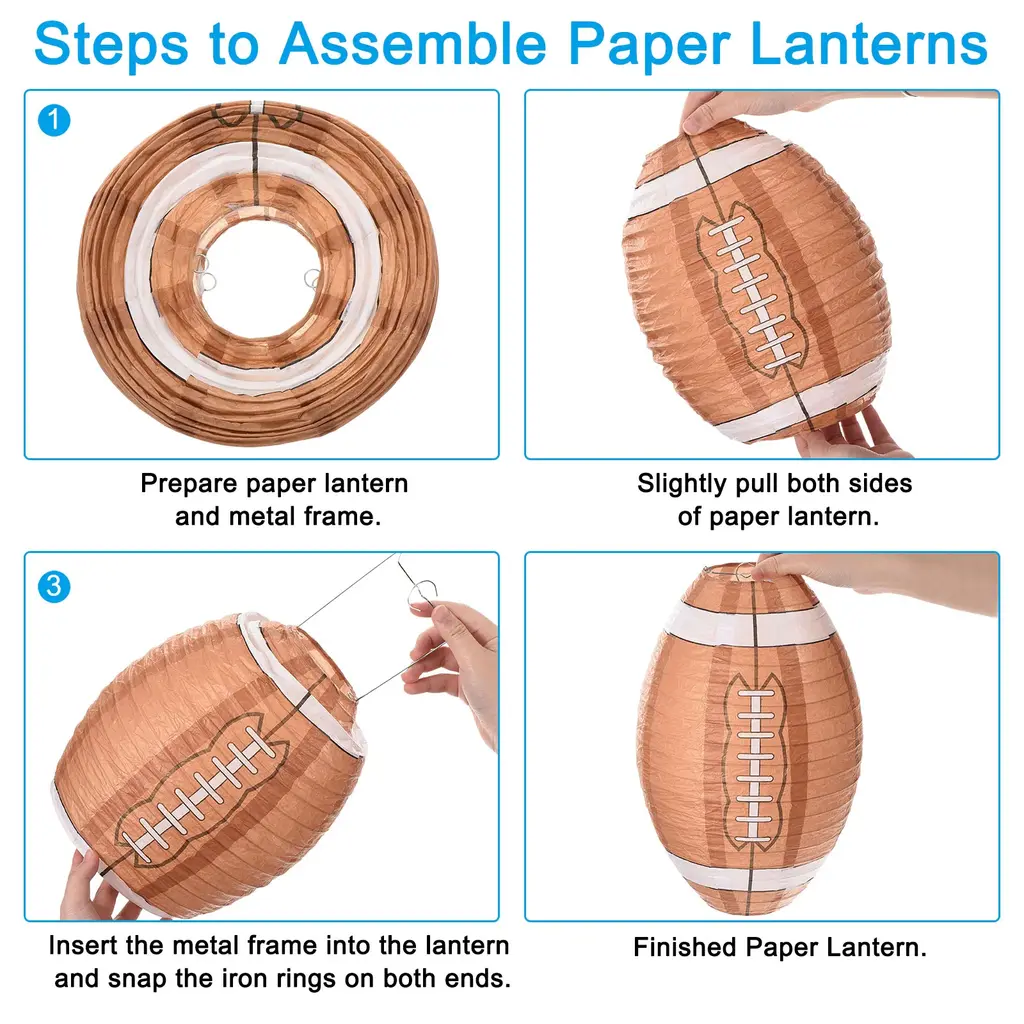 Steps to Assemble Paper Lanterns

1

Prepare paper lantern and metal frame.

Slightly pull both sides of paper lantern.

3

Insert the metal frame into the lantern and snap the iron rings on both ends.

Finished Paper Lantern.