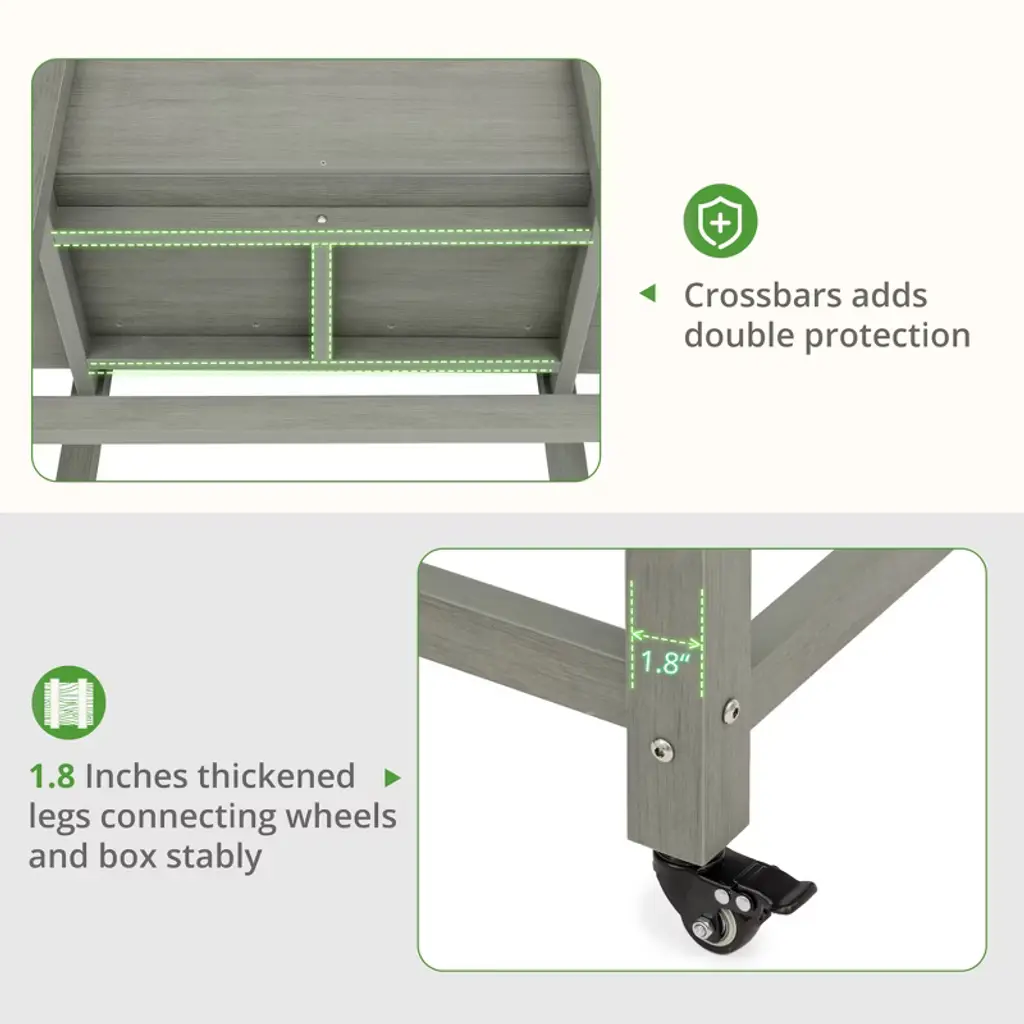 Crossbars adds double protection

1.8"

1.8 Inches thickened legs connecting wheels and box stably