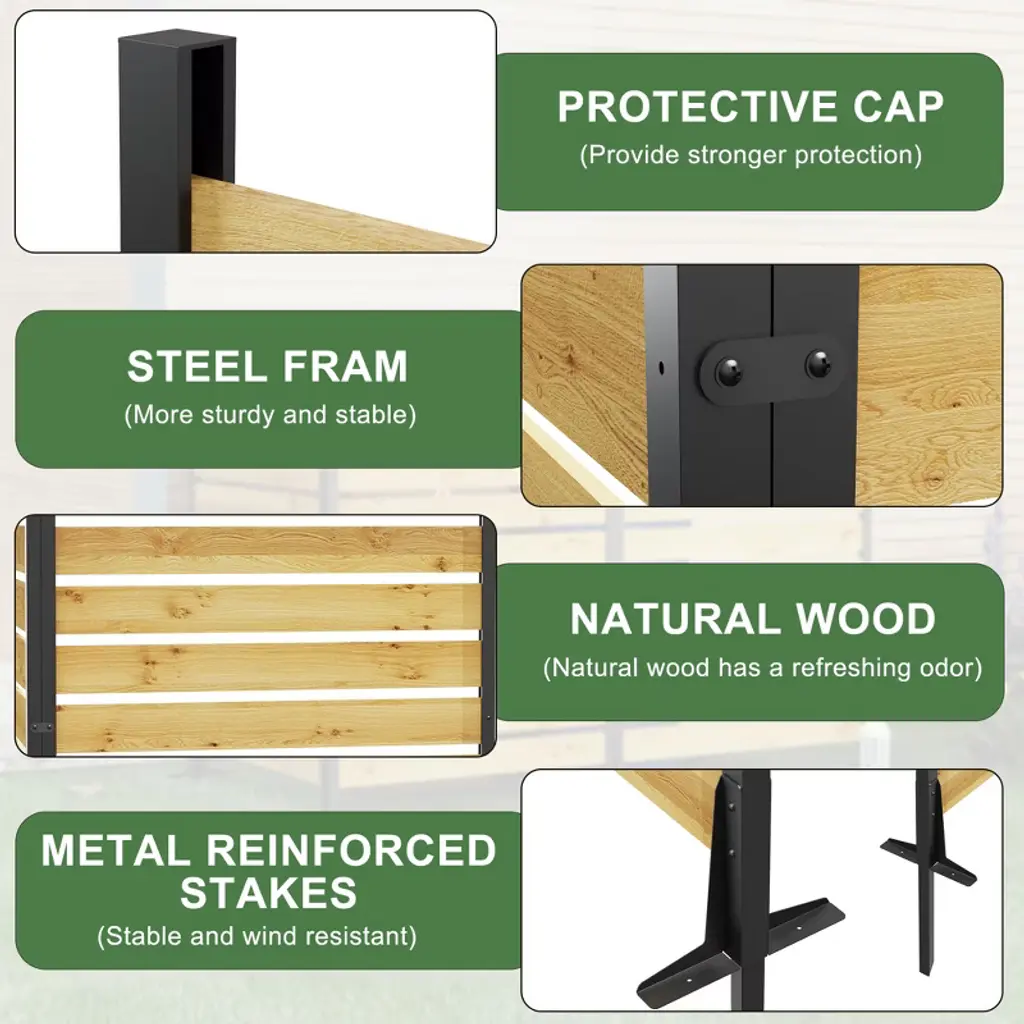 PROTECTIVE CAP
(Provide stronger protection)

STEEL FRAM
(More sturdy and stable)

NATURAL WOOD
(Natural wood has a refreshing odor)

METAL REINFORCED STAKES
(Stable and wind resistant)