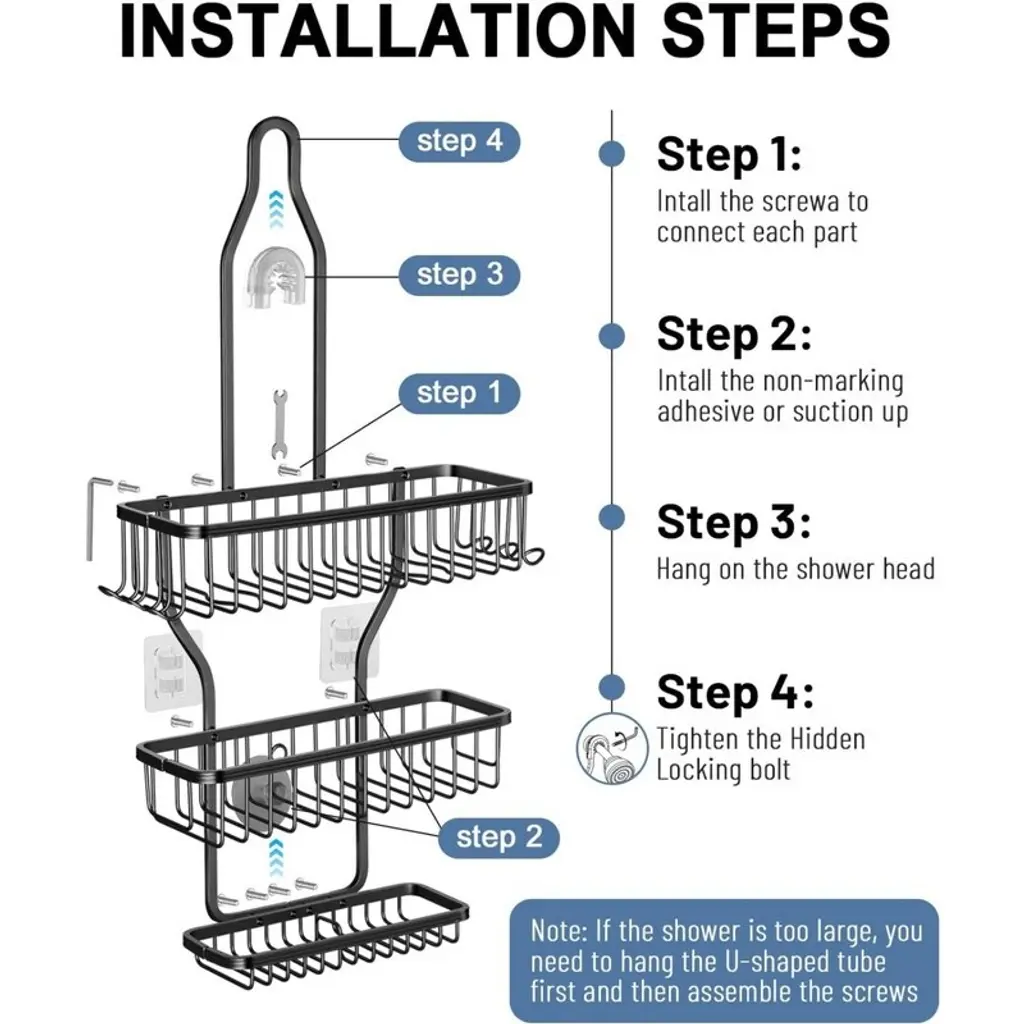 INSTALLATION STEPS

step 4

step 3

step 1

step 2

Step 1:
Intall the screwa to connect each part

Step 2:
Intall the non-marking adhesive or suction up

Step 3:
Hang on the shower head

Step 4:
Tighten the Hidden Locking bolt

Note: If the shower is too large, you need to hang the U-shaped tube first and then assemble the screws