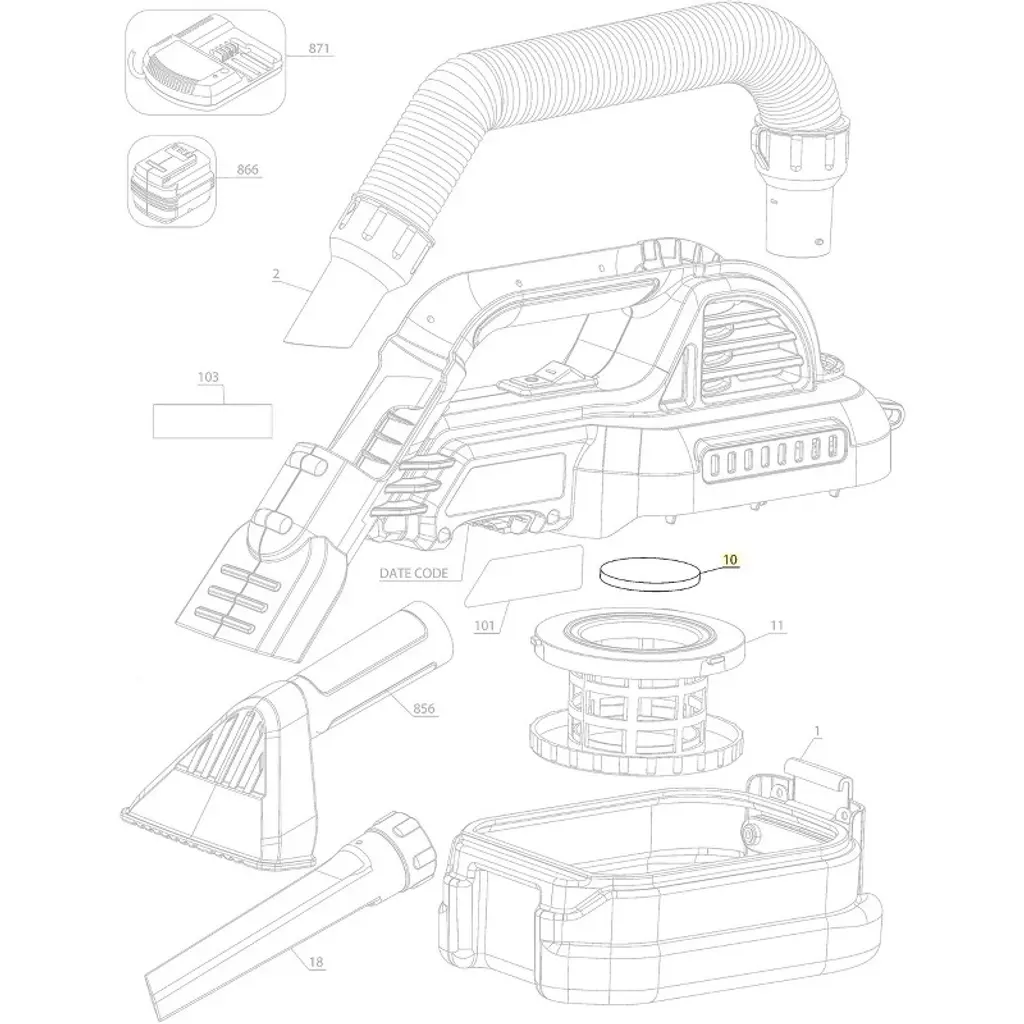 871

866

2

103

DATE CODE

10

101

11

856

1

18