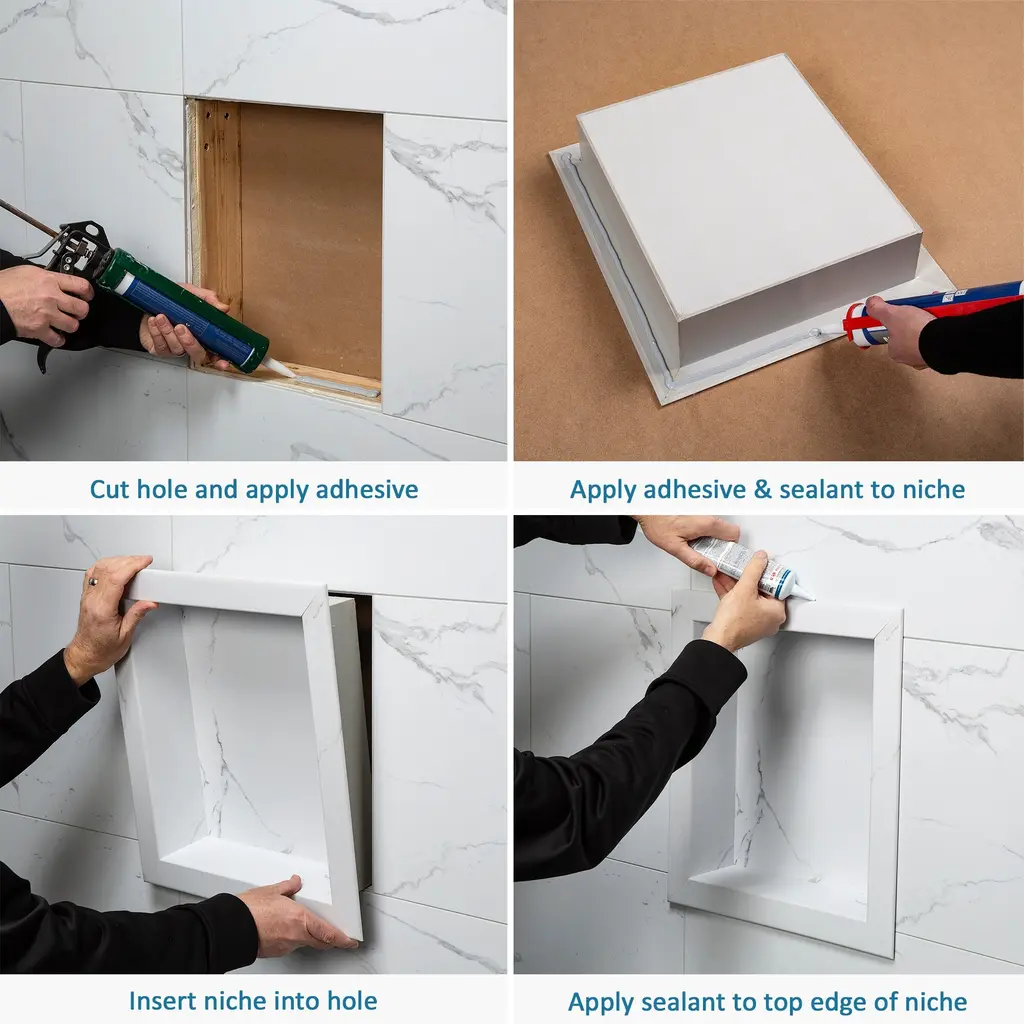 Cut hole and apply adhesive

Apply adhesive & sealant to niche

Insert niche into hole

Apply sealant to top edge of niche