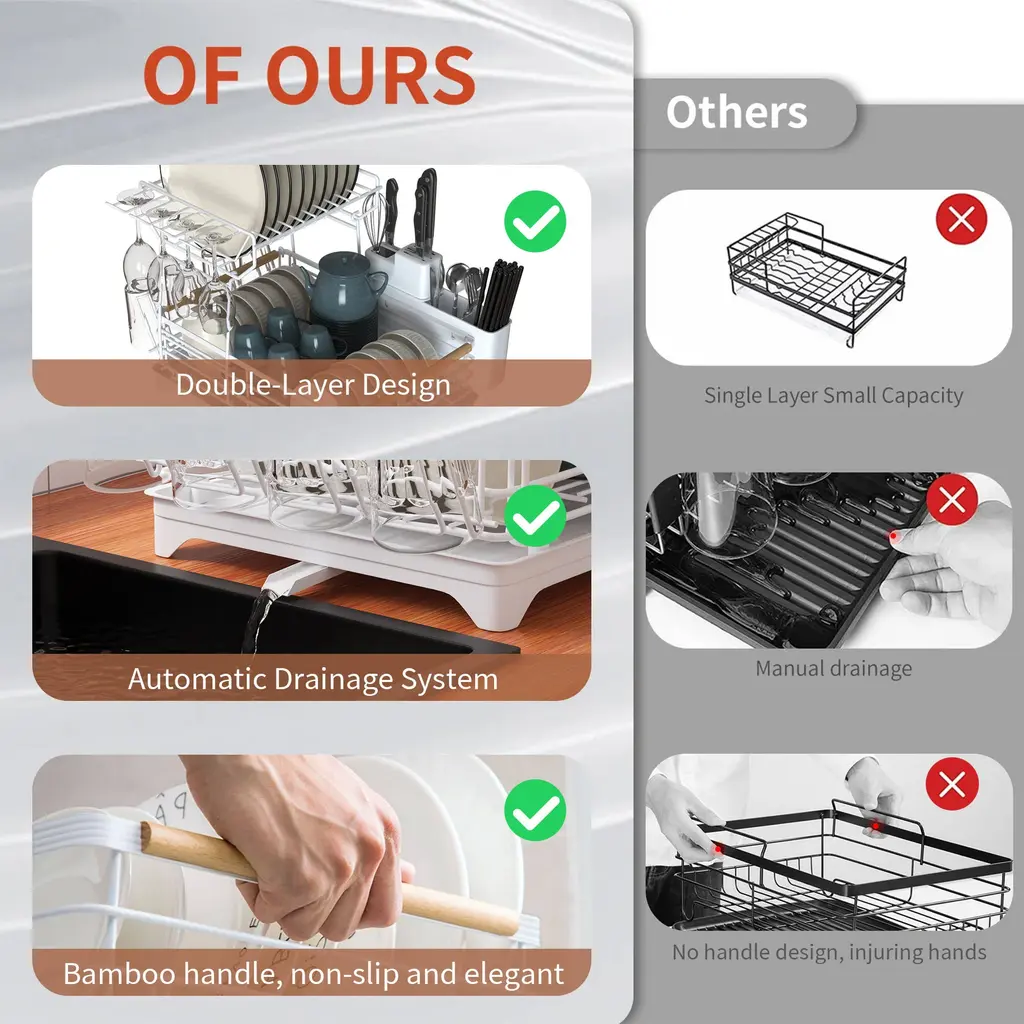 OF OURS

Double-Layer Design

Automatic Drainage System

Bamboo handle, non-slip and elegant

Others

Single Layer Small Capacity

Manual drainage

No handle design, injuring hands