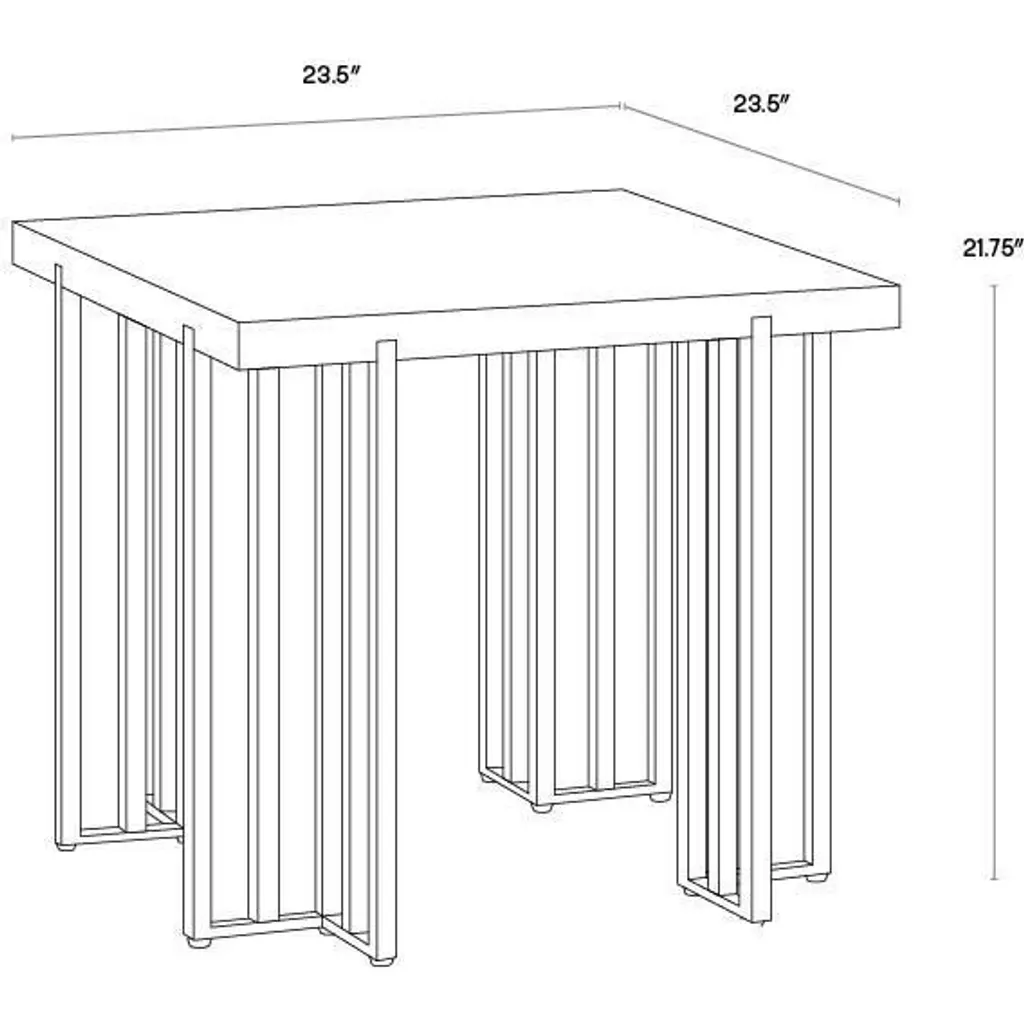 23.5″

23.5″

21.75″