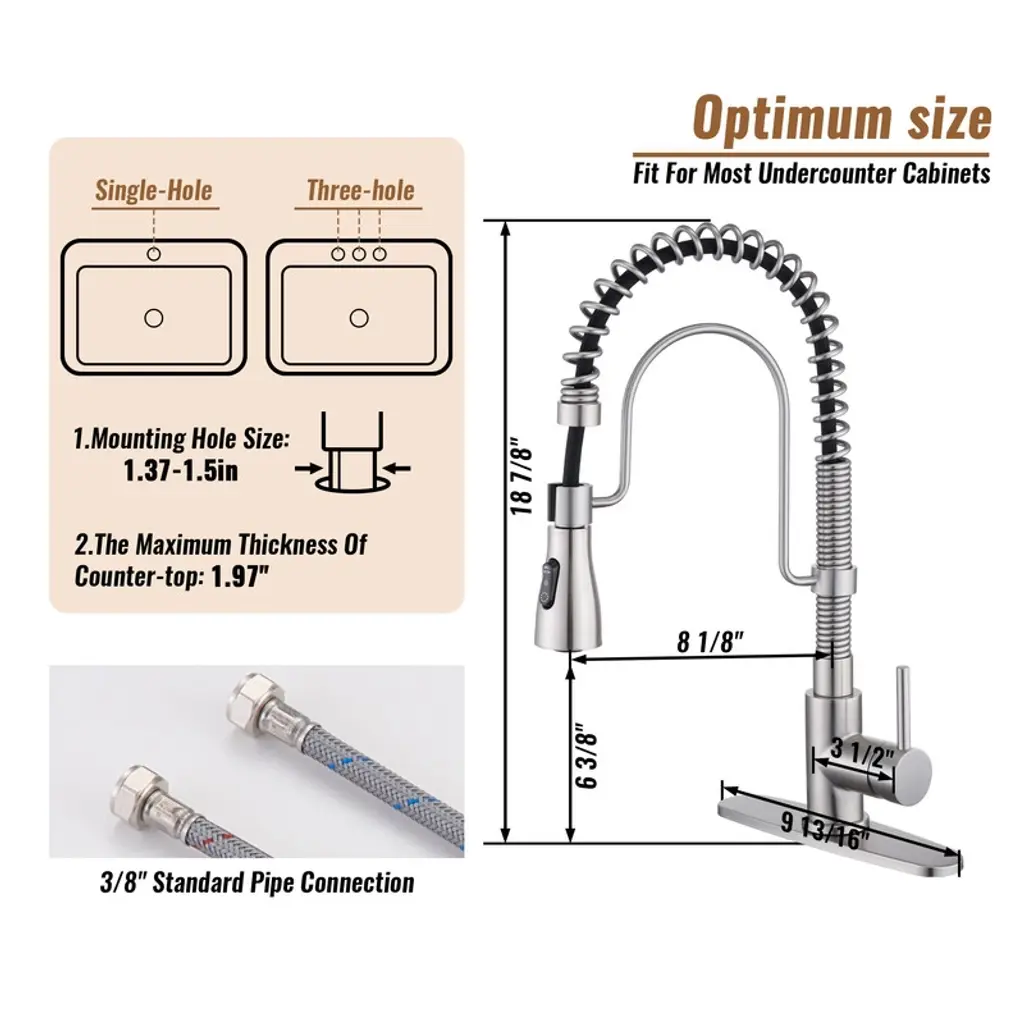 Optimum size
Fit For Most Undercounter Cabinets

Single-Hole
Three-hole

1.Mounting Hole Size: 1.37-1.5in

2.The Maximum Thickness Of Counter-top: 1.97"

3/8" Standard Pipe Connection

18 7/8"
8 1/8"
6 3/8"
3 1/2"
9 13/16"