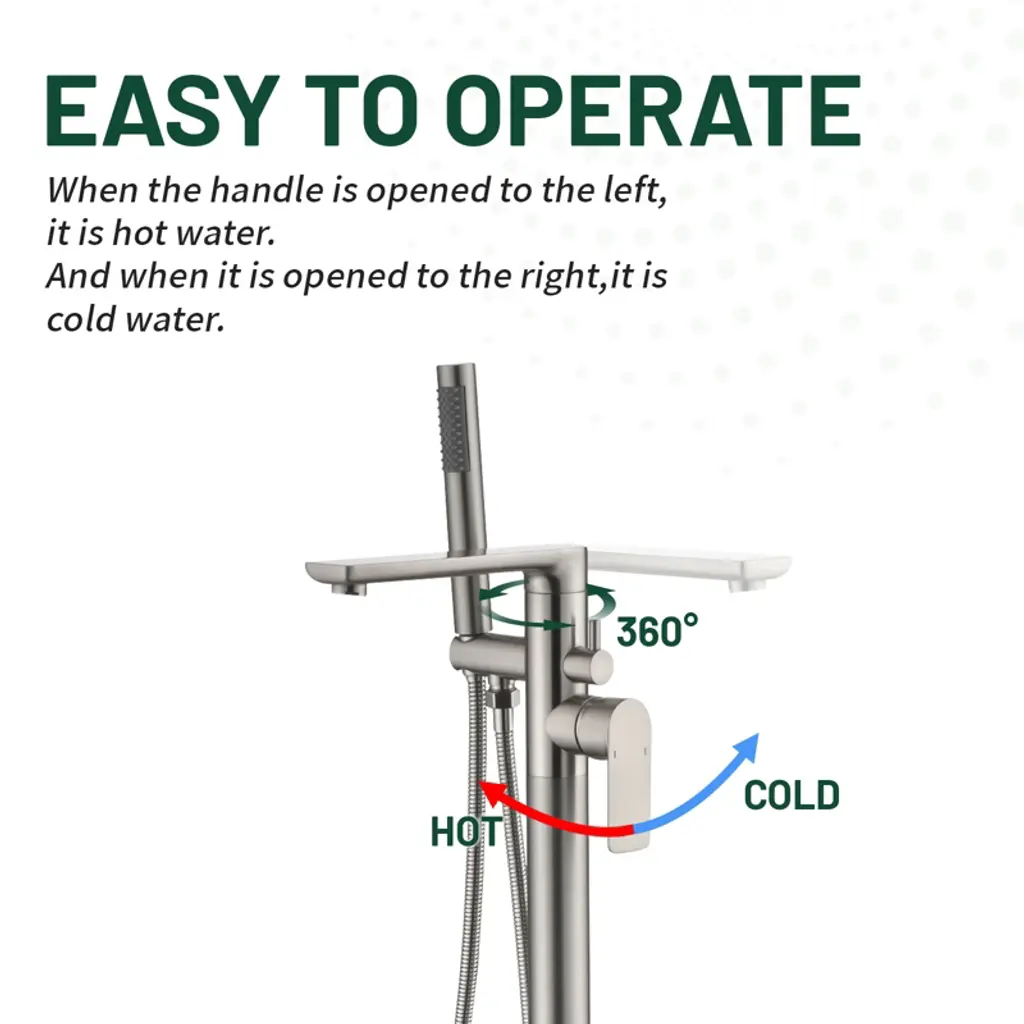 EASY TO OPERATE

When the handle is opened to the left, it is hot water.
And when it is opened to the right,it is cold water.

360°

COLD

HOT