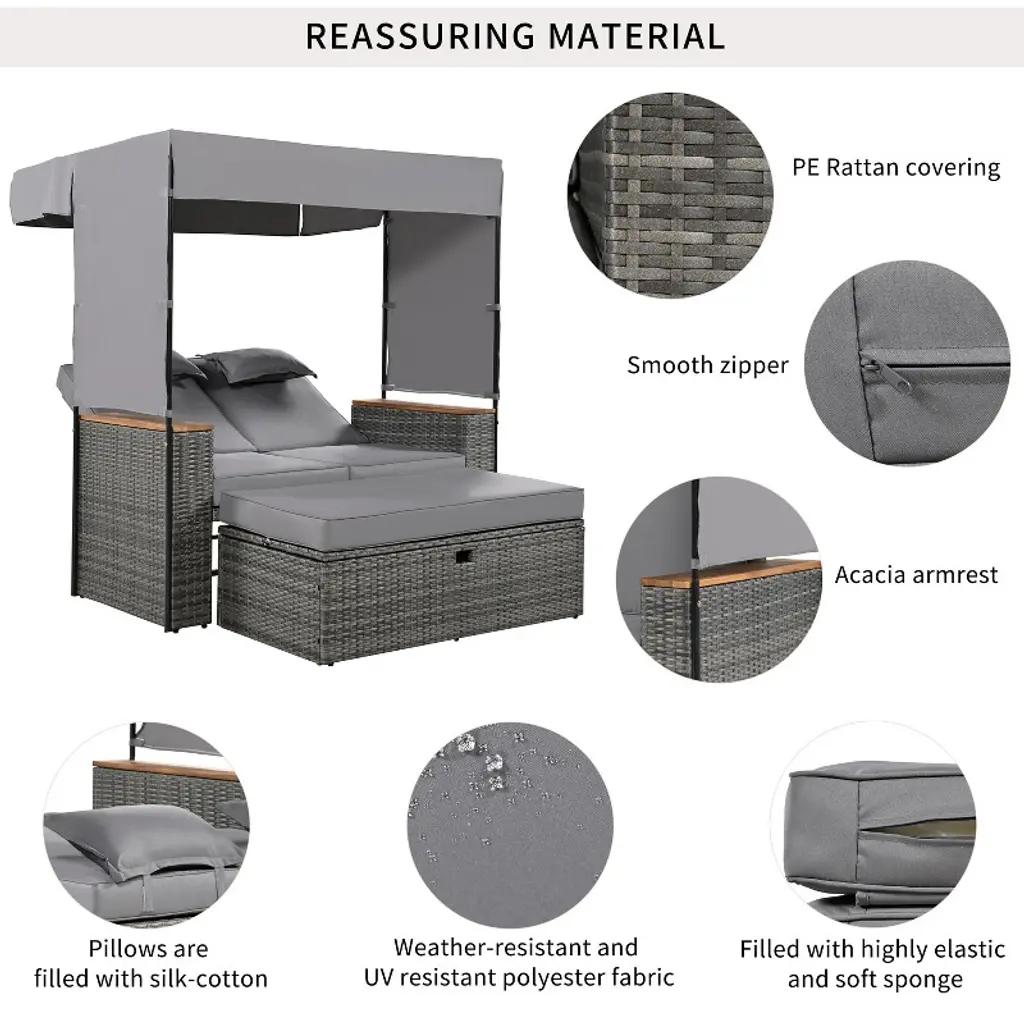 REASSURING MATERIAL

PE Rattan covering

Smooth zipper

Acacia armrest

Pillows are filled with silk-cotton

Weather-resistant and UV resistant polyester fabric

Filled with highly elastic and soft sponge