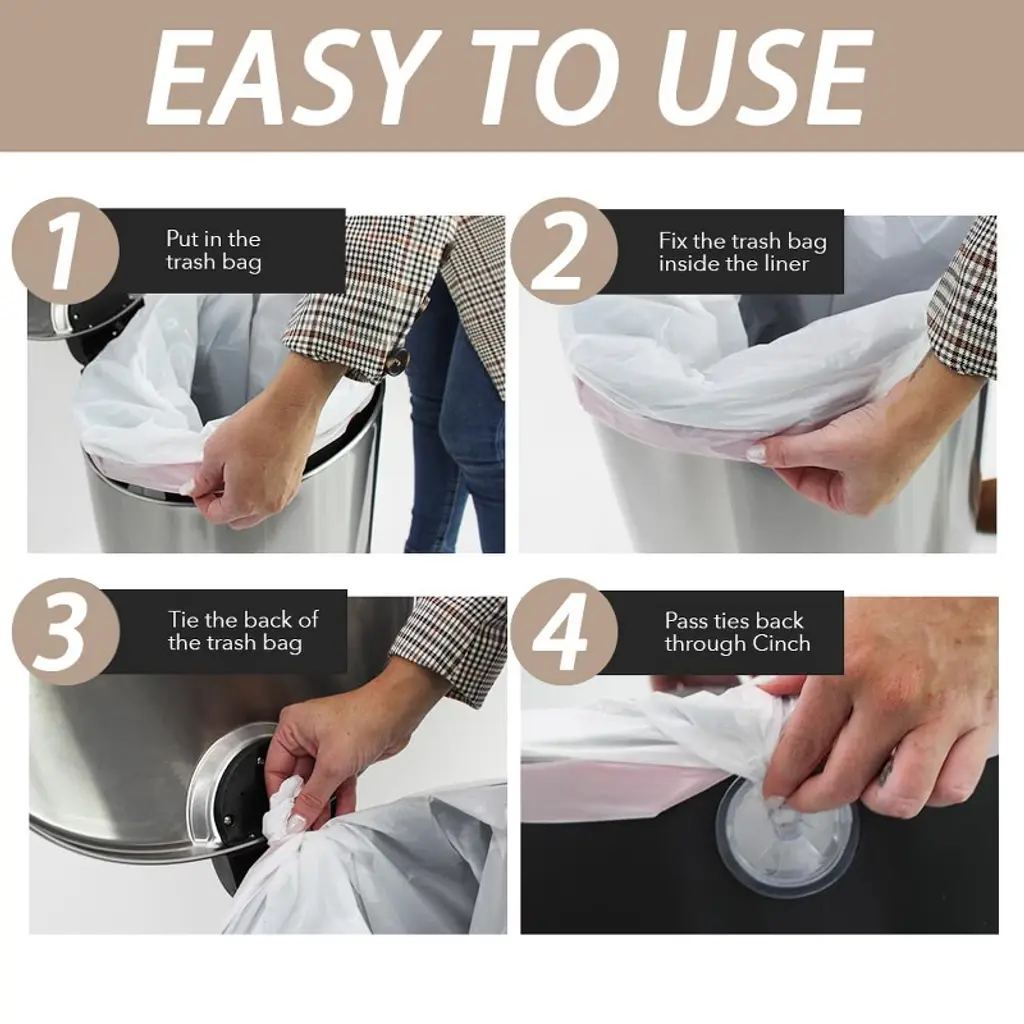 EASY TO USE

1 Put in the trash bag

2 Fix the trash bag inside the liner

3 Tie the back of the trash bag

4 Pass ties back through Cinch