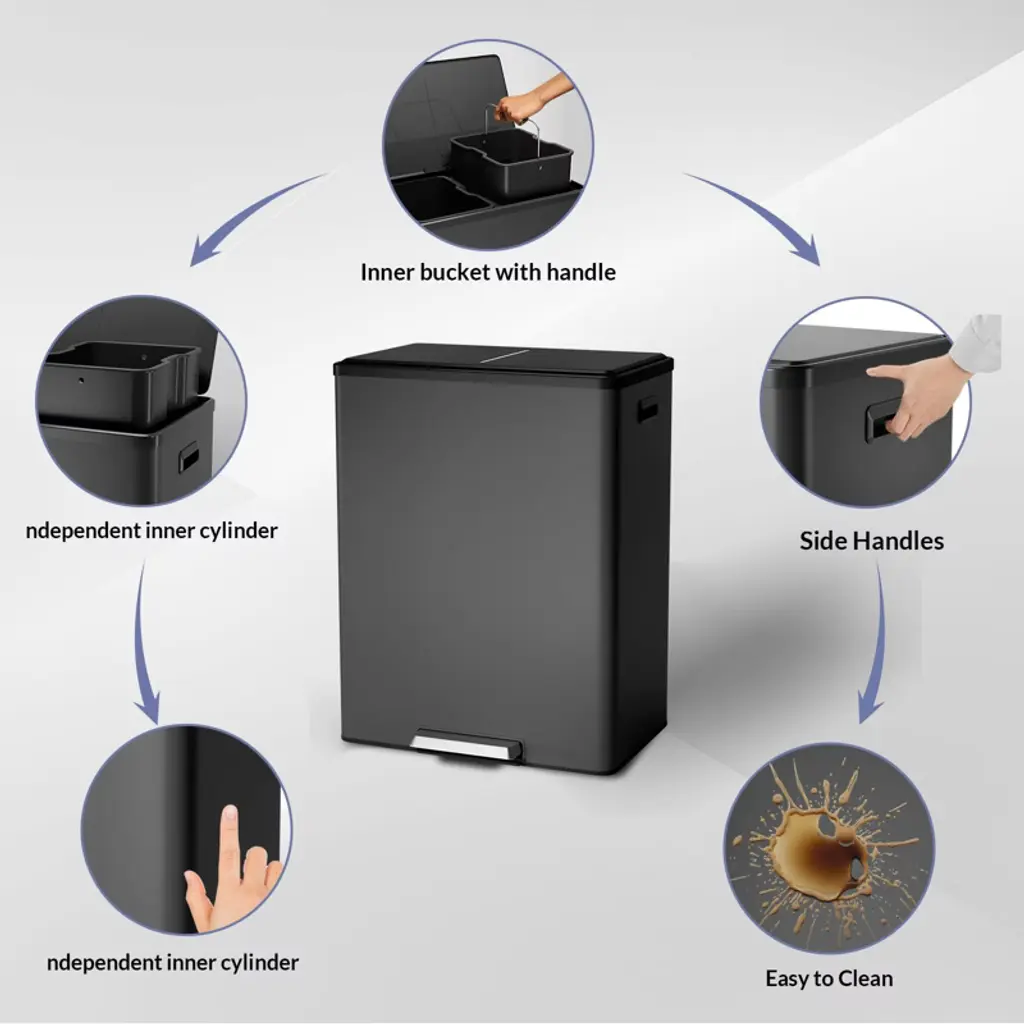 Inner bucket with handle

ndependent inner cylinder

Side Handles

ndependent inner cylinder

Easy to Clean