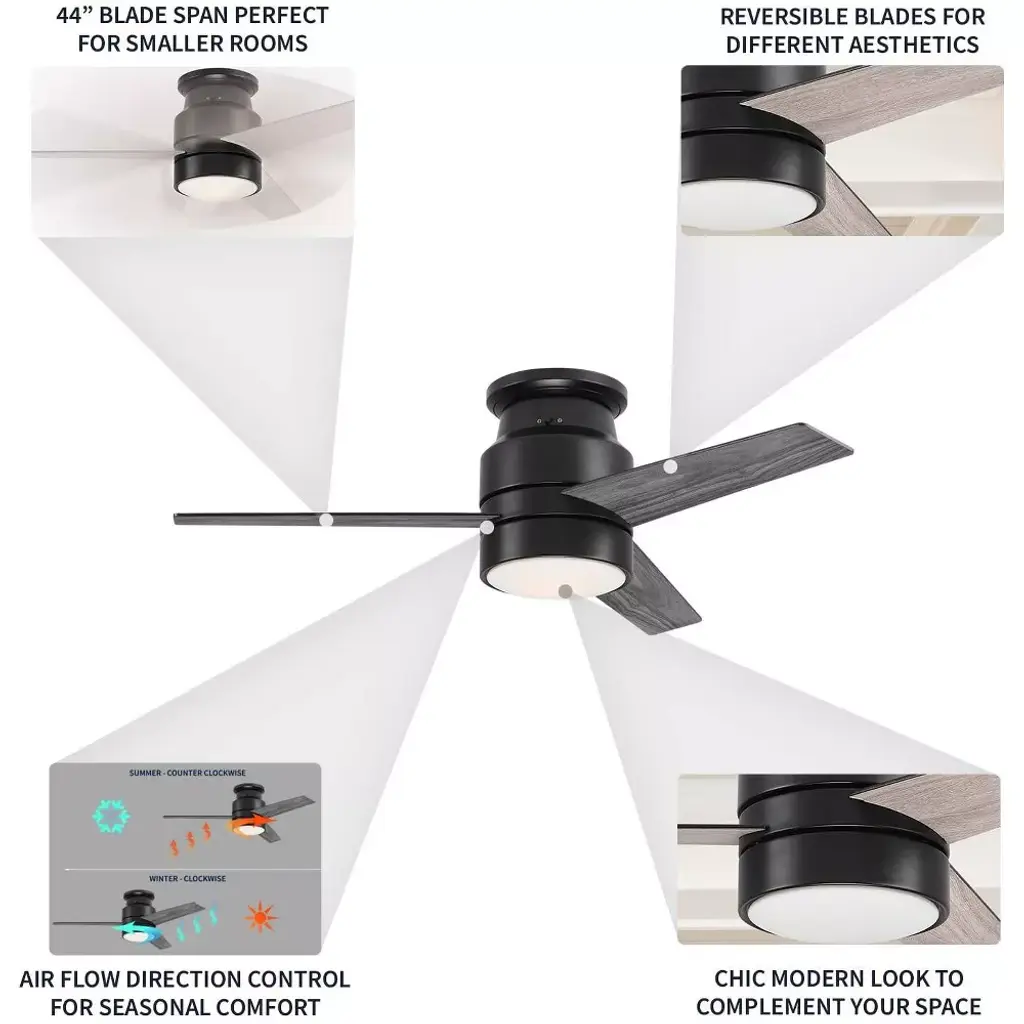 44” BLADE SPAN PERFECT FOR SMALLER ROOMS

REVERSIBLE BLADES FOR DIFFERENT AESTHETICS

SUMMER - COUNTER CLOCKWISE

WINTER - CLOCKWISE

AIR FLOW DIRECTION CONTROL FOR SEASONAL COMFORT

CHIC MODERN LOOK TO COMPLEMENT YOUR SPACE