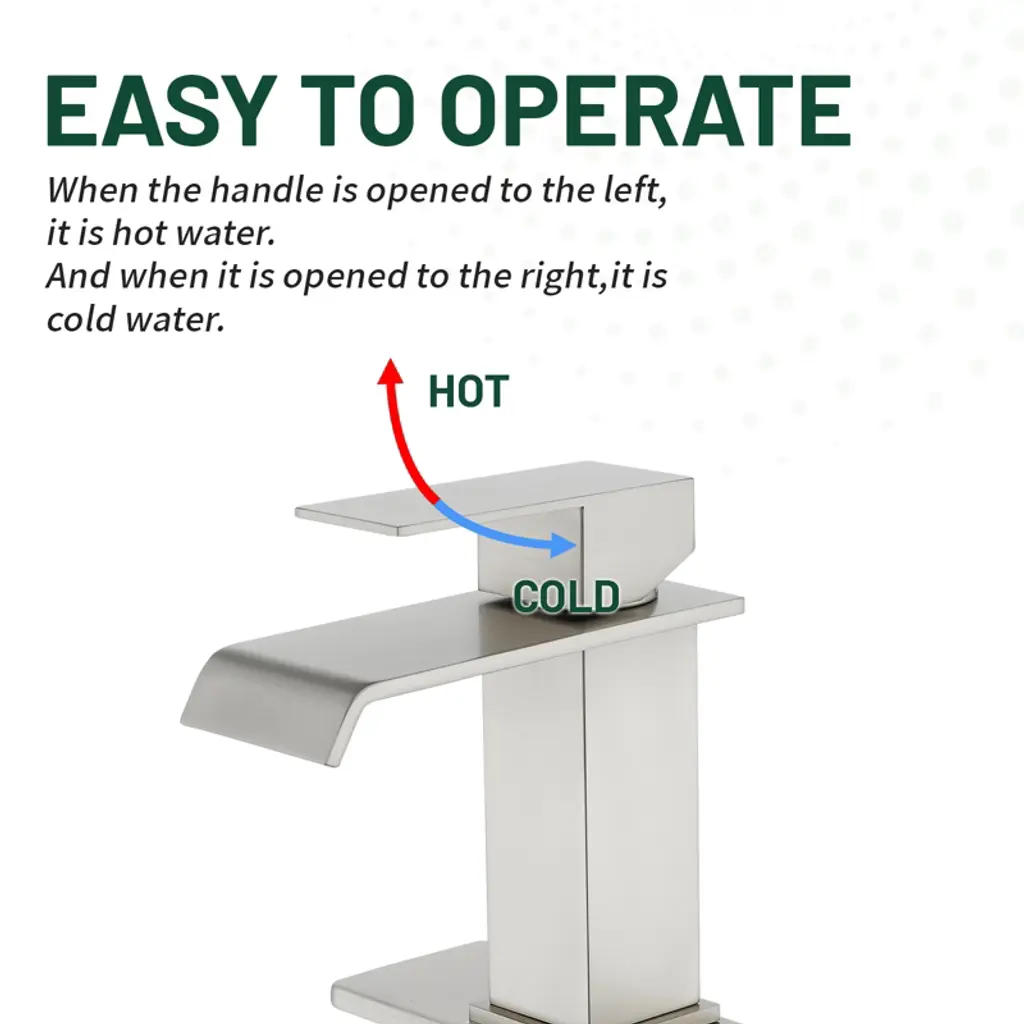 EASY TO OPERATE

When the handle is opened to the left, it is hot water.
And when it is opened to the right,it is cold water.

HOT

COLD