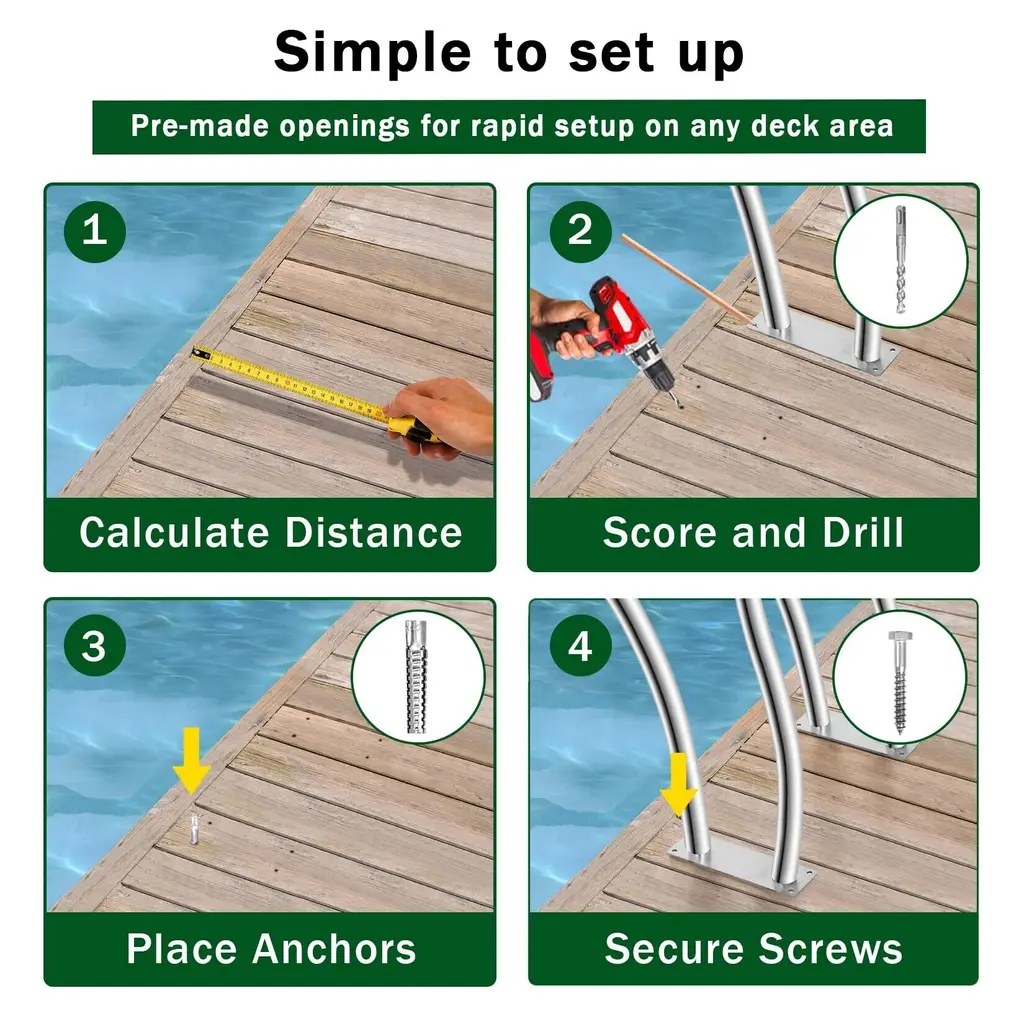 Simple to set up

Pre-made openings for rapid setup on any deck area

1

Calculate Distance

2

Score and Drill

3

Place Anchors

4

Secure Screws