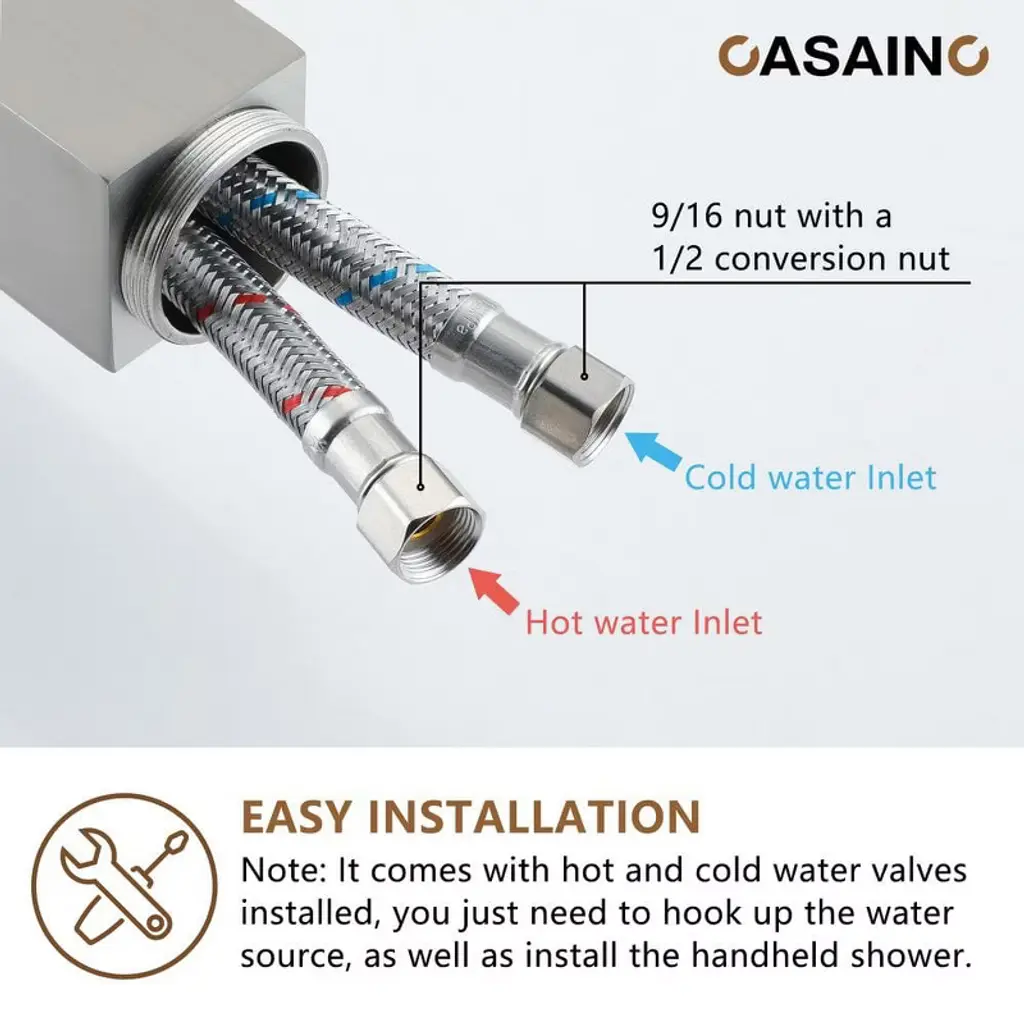 CASAINC

9/16 nut with a 1/2 conversion nut

Cold water Inlet

Hot water Inlet

EASY INSTALLATION

Note: It comes with hot and cold water valves installed, you just need to hook up the water source, as well as install the handheld shower.