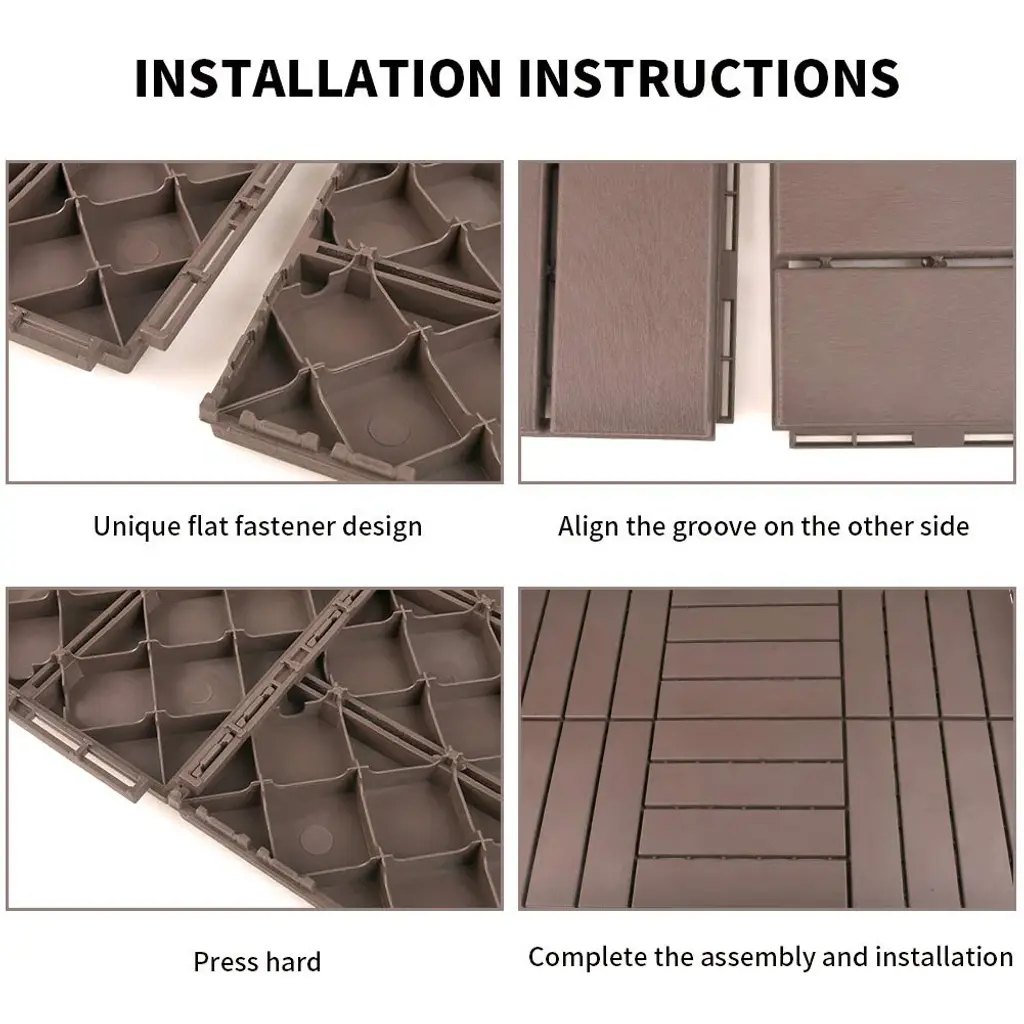 INSTALLATION INSTRUCTIONS

Unique flat fastener design

Align the groove on the other side

Press hard

Complete the assembly and installation