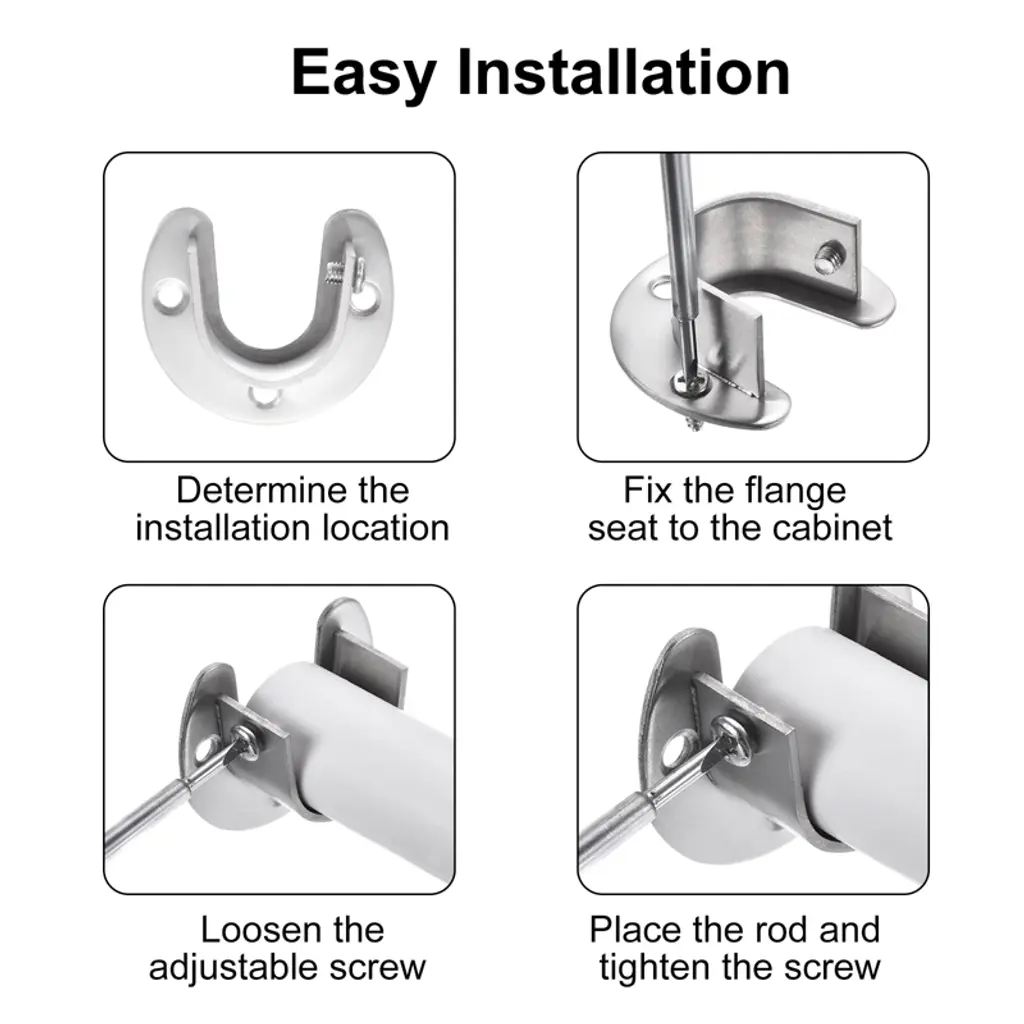 Easy Installation

Determine the installation location

Fix the flange seat to the cabinet

Loosen the adjustable screw

Place the rod and tighten the screw