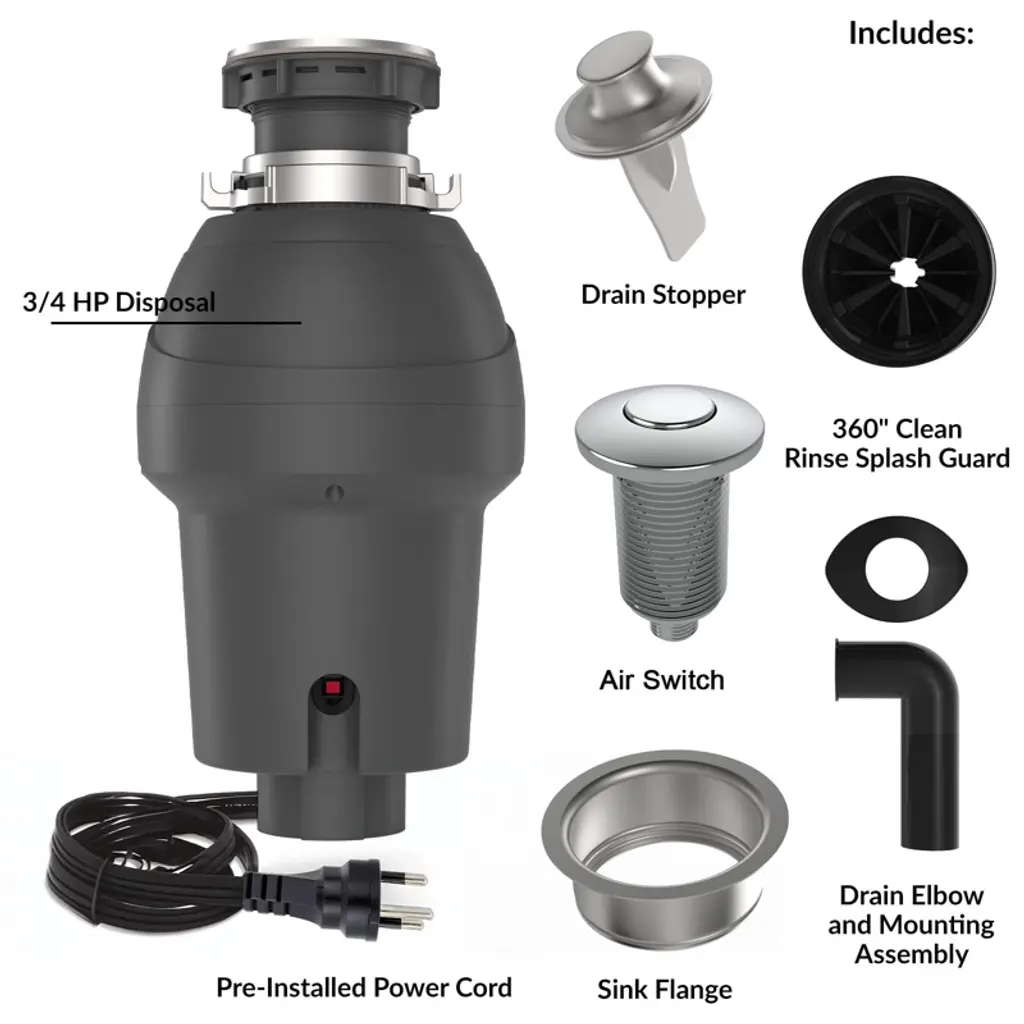 Includes:

3/4 HP Disposal

Drain Stopper

360" Clean Rinse Splash Guard

Air Switch

Drain Elbow and Mounting Assembly

Pre-Installed Power Cord

Sink Flange