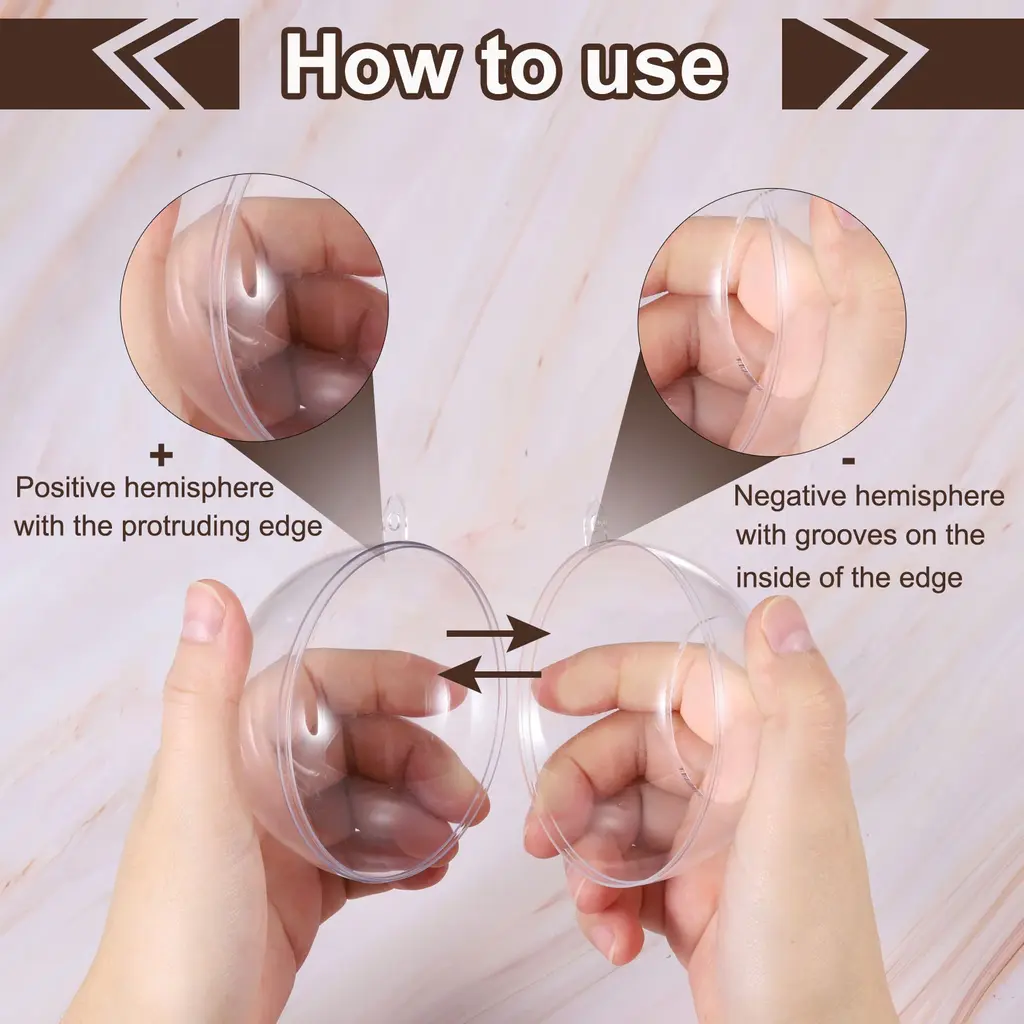 How to use

+
Positive hemisphere with the protruding edge

-
Negative hemisphere with grooves on the inside of the edge