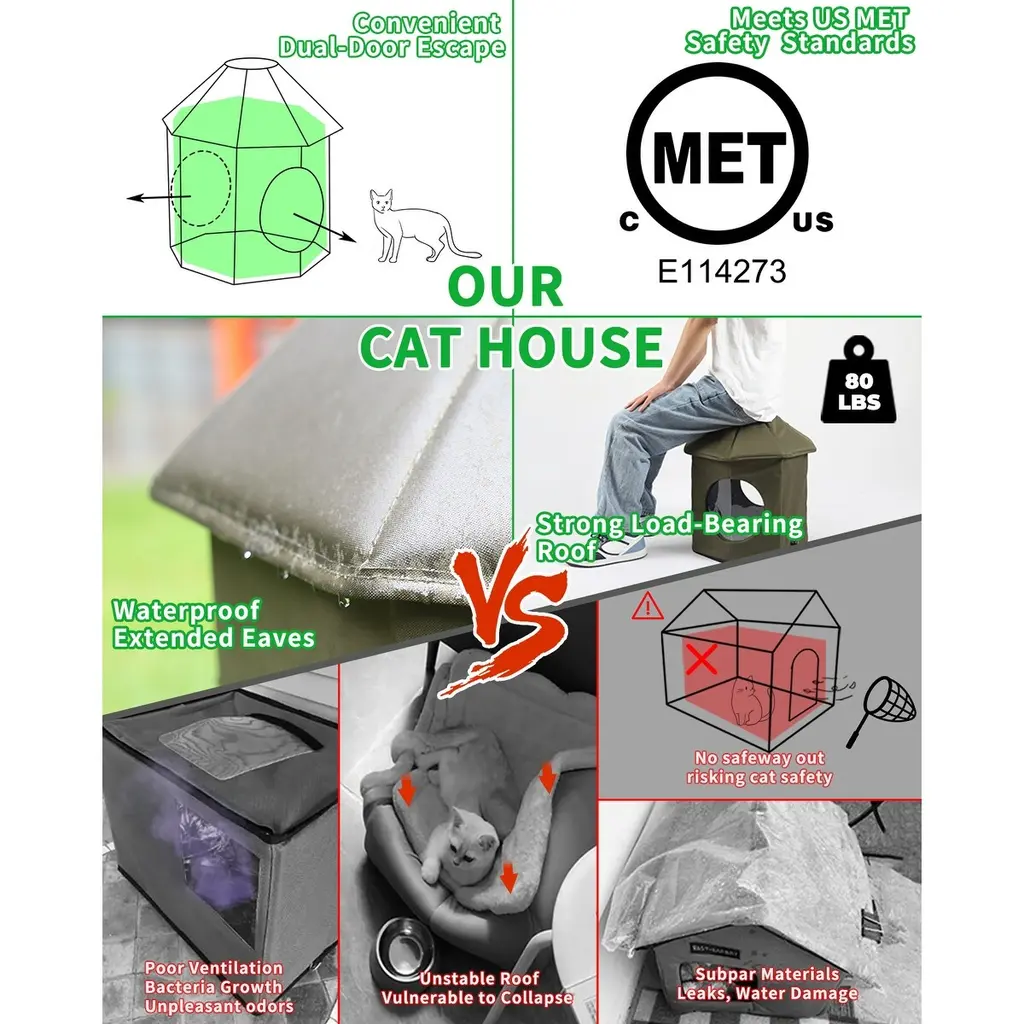 Convenient Dual-Door Escape

Meets US MET Safety Standards

MET
C US
E114273

OUR CAT HOUSE

80 LBS

Strong Load-Bearing Roof

Waterproof Extended Eaves

VS

No safeway out risking cat safety

Poor Ventilation Bacteria Growth Unpleasant odors

Unstable Roof Vulnerable to Collapse

Subpar Materials Leaks, Water Damage