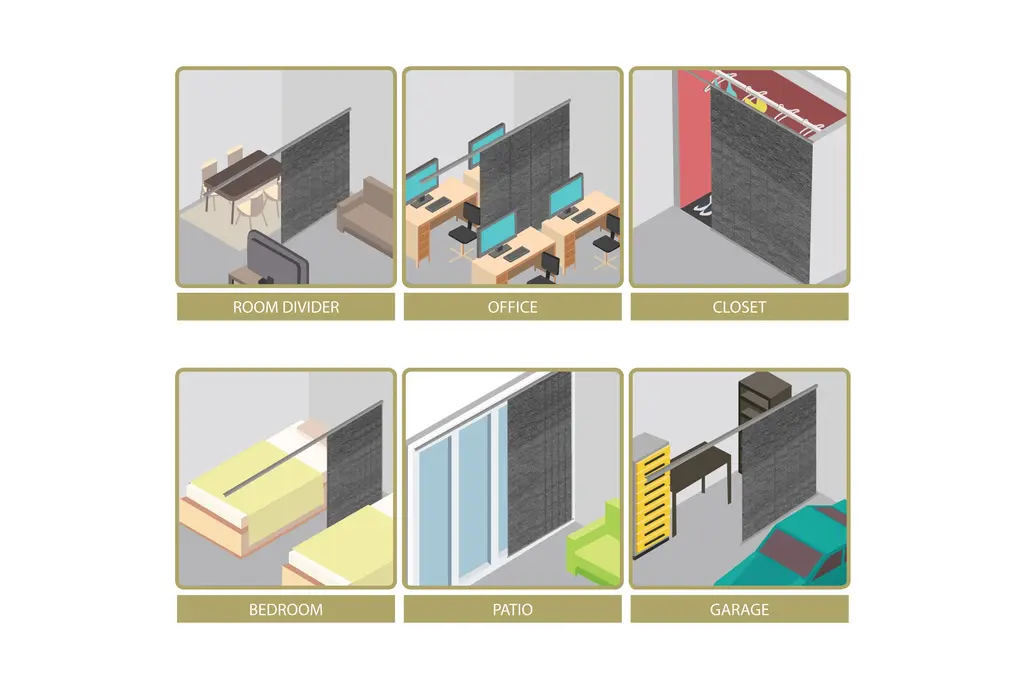 ROOM DIVIDER

OFFICE

CLOSET

BEDROOM

PATIO

GARAGE