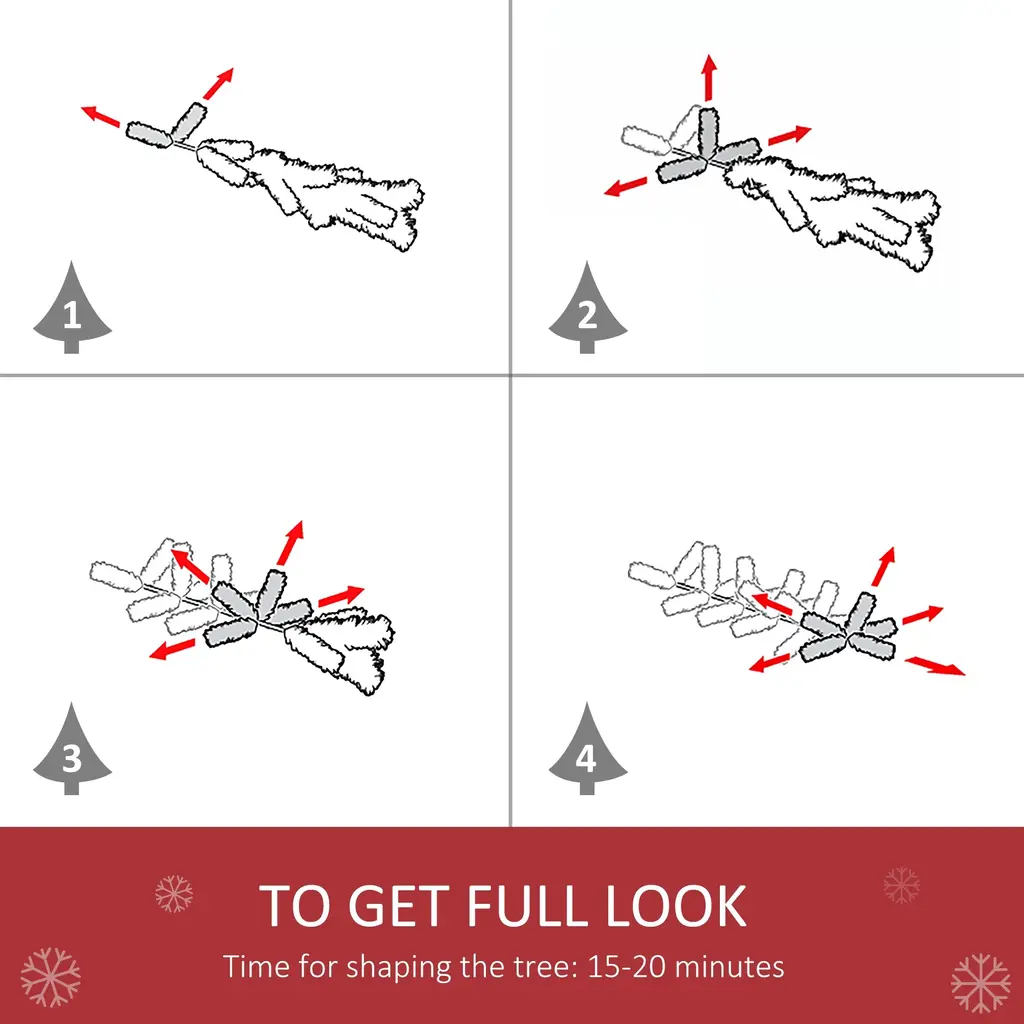 1

2

3

4

TO GET FULL LOOK

Time for shaping the tree: 15-20 minutes