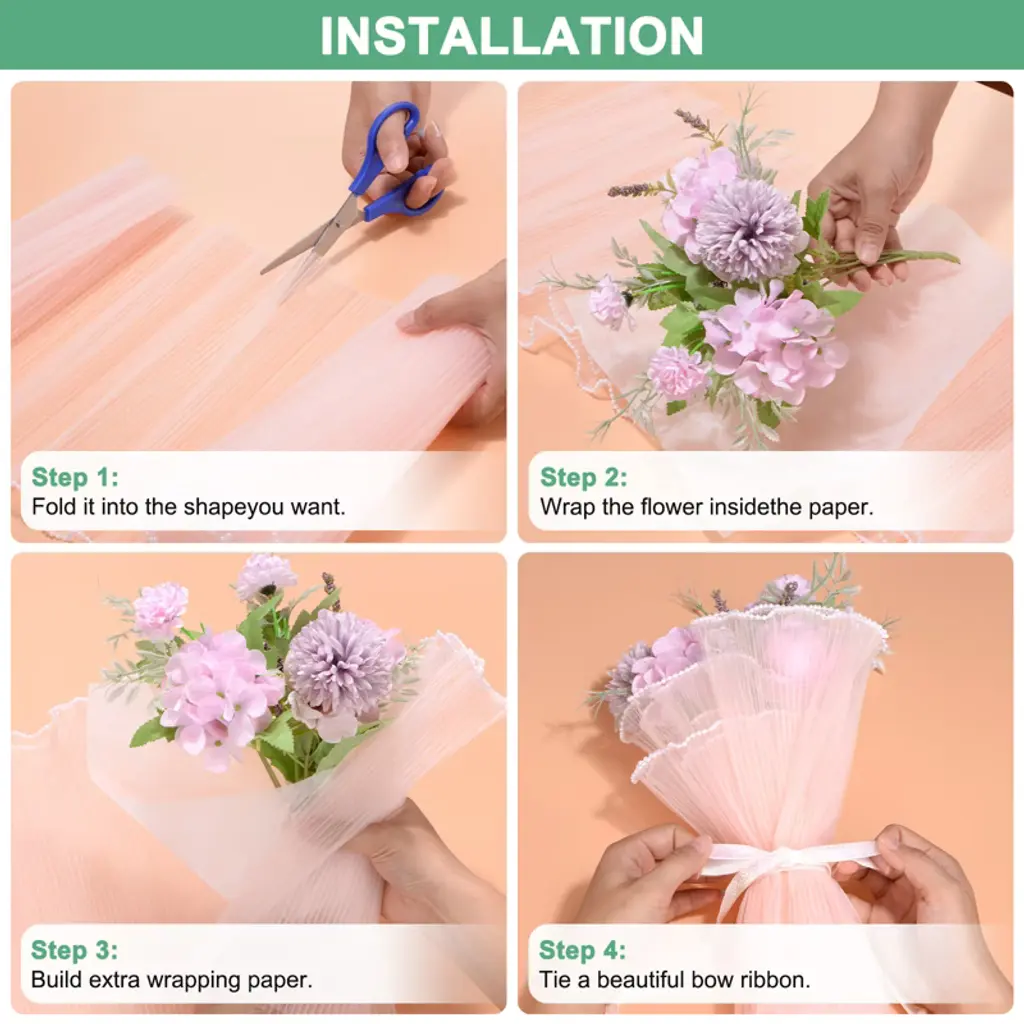 INSTALLATION

Step 1:
Fold it into the shapeyou want.

Step 2:
Wrap the flower insidethe paper.

Step 3:
Build extra wrapping paper.

Step 4:
Tie a beautiful bow ribbon.