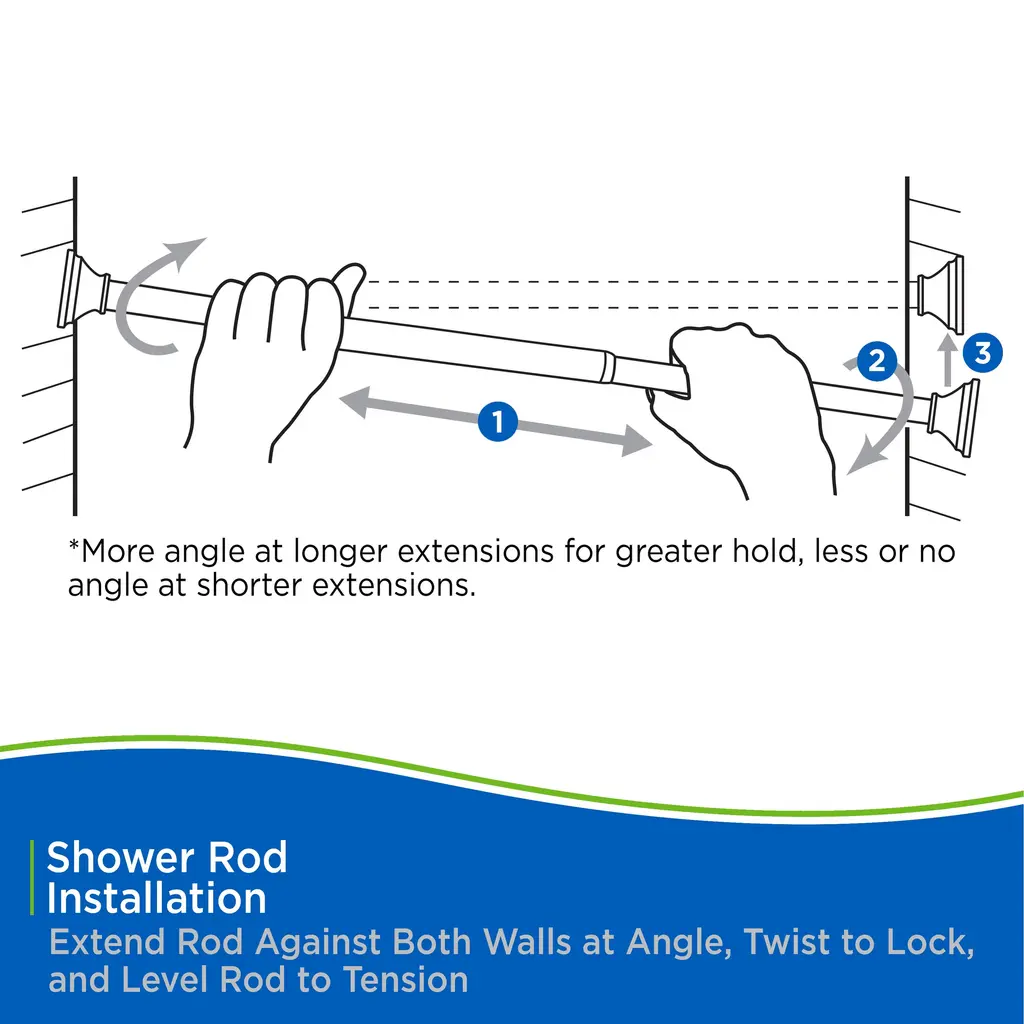 1

2

3

*More angle at longer extensions for greater hold, less or no angle at shorter extensions.

Shower Rod Installation

Extend Rod Against Both Walls at Angle, Twist to Lock, and Level Rod to Tension