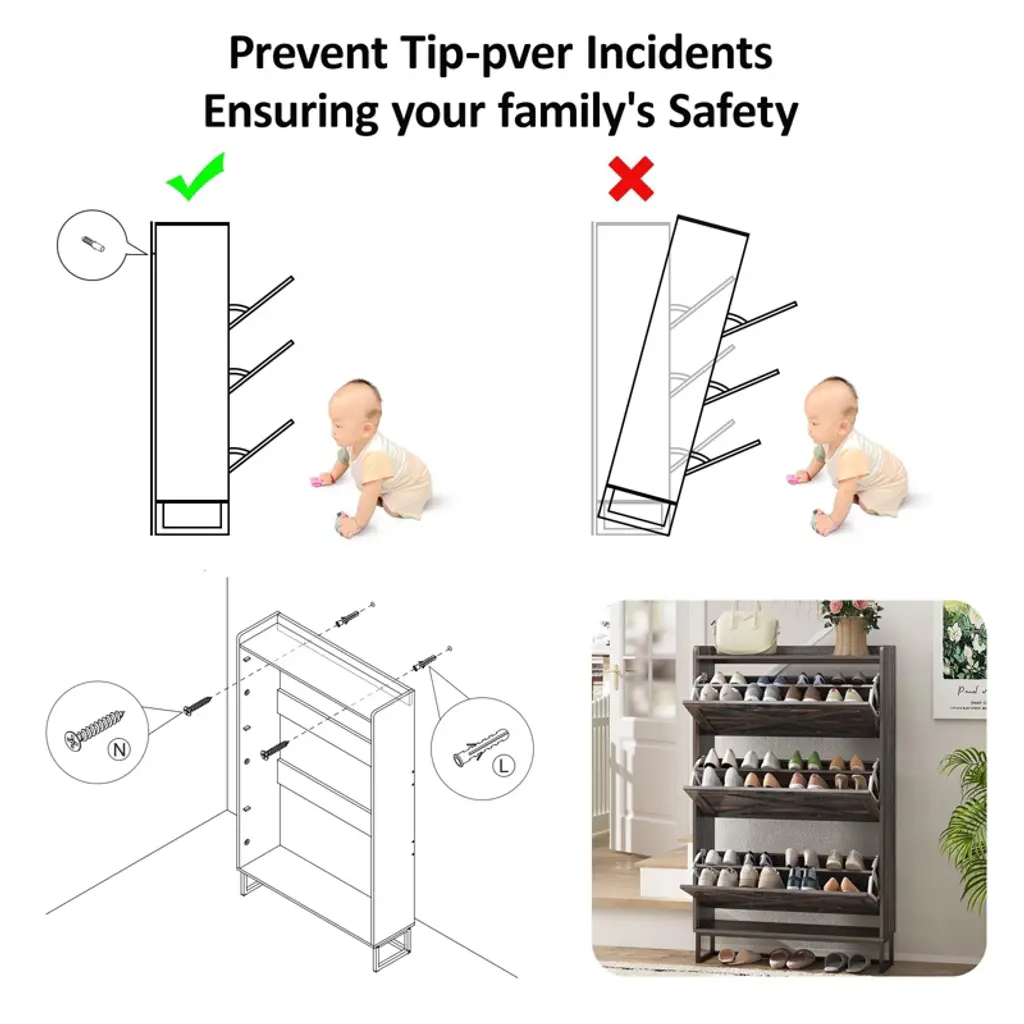 Prevent Tip-pver Incidents
Ensuring your family's Safety

N

L