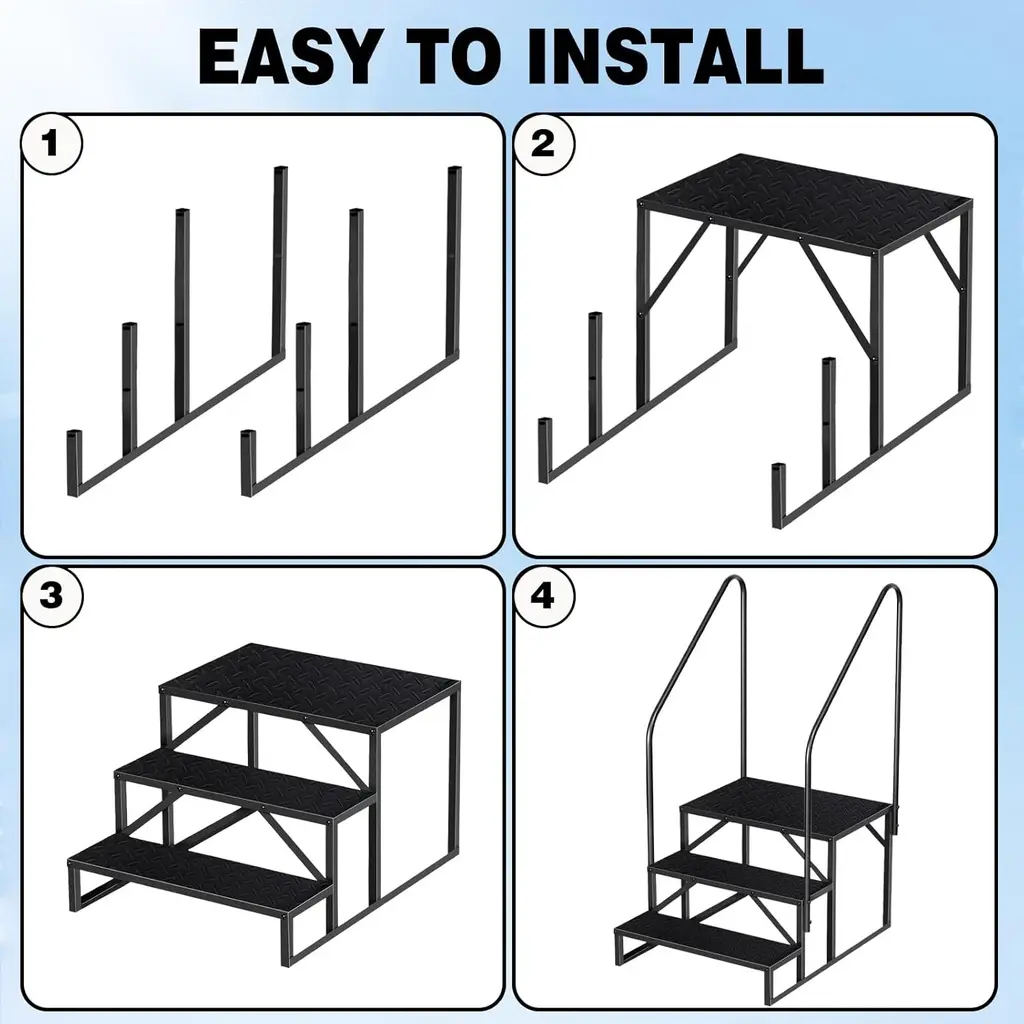 EASY TO INSTALL

1

2

3

4